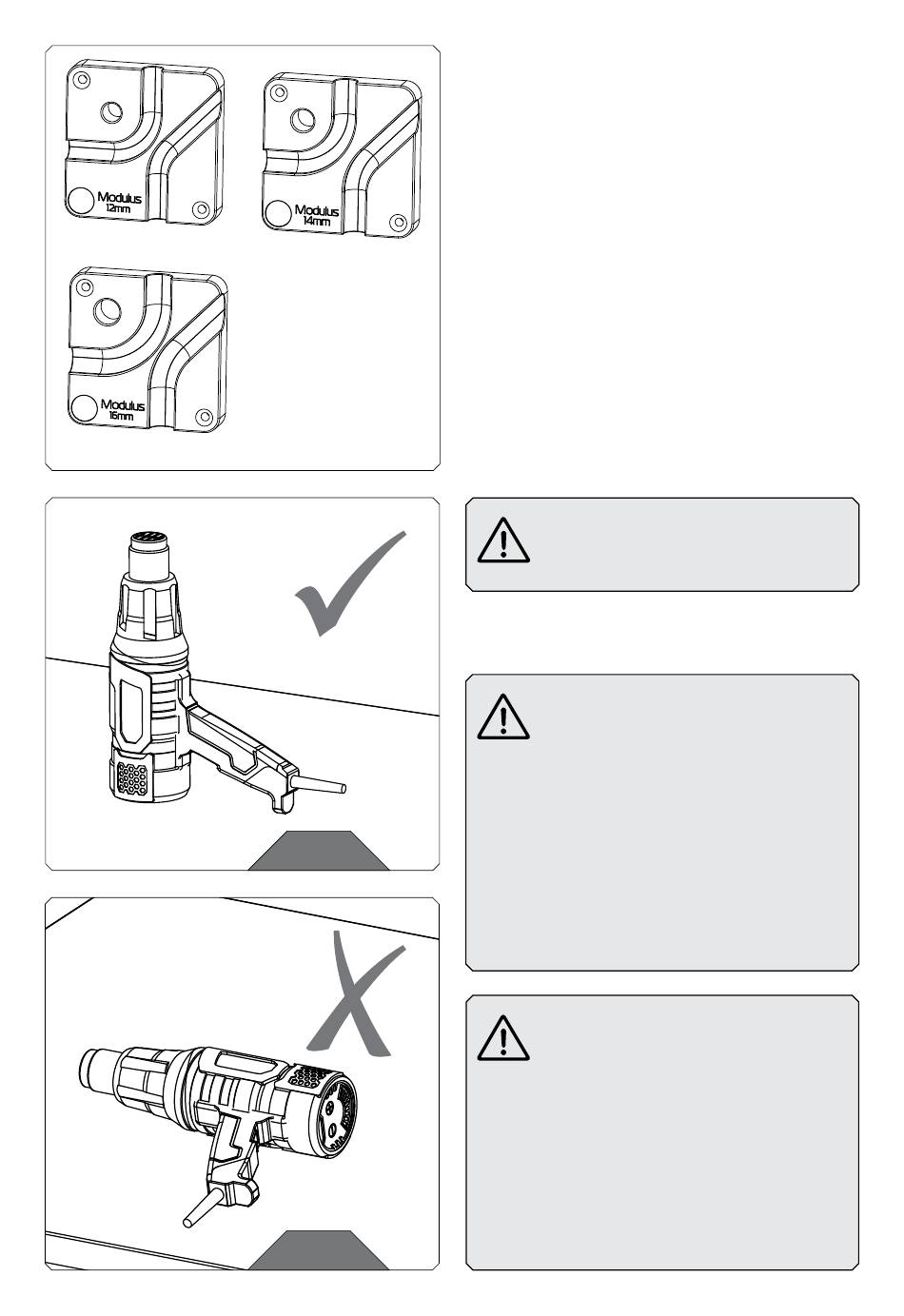 Modulus
12mm

Modulus
14mm

Modulus
16mm