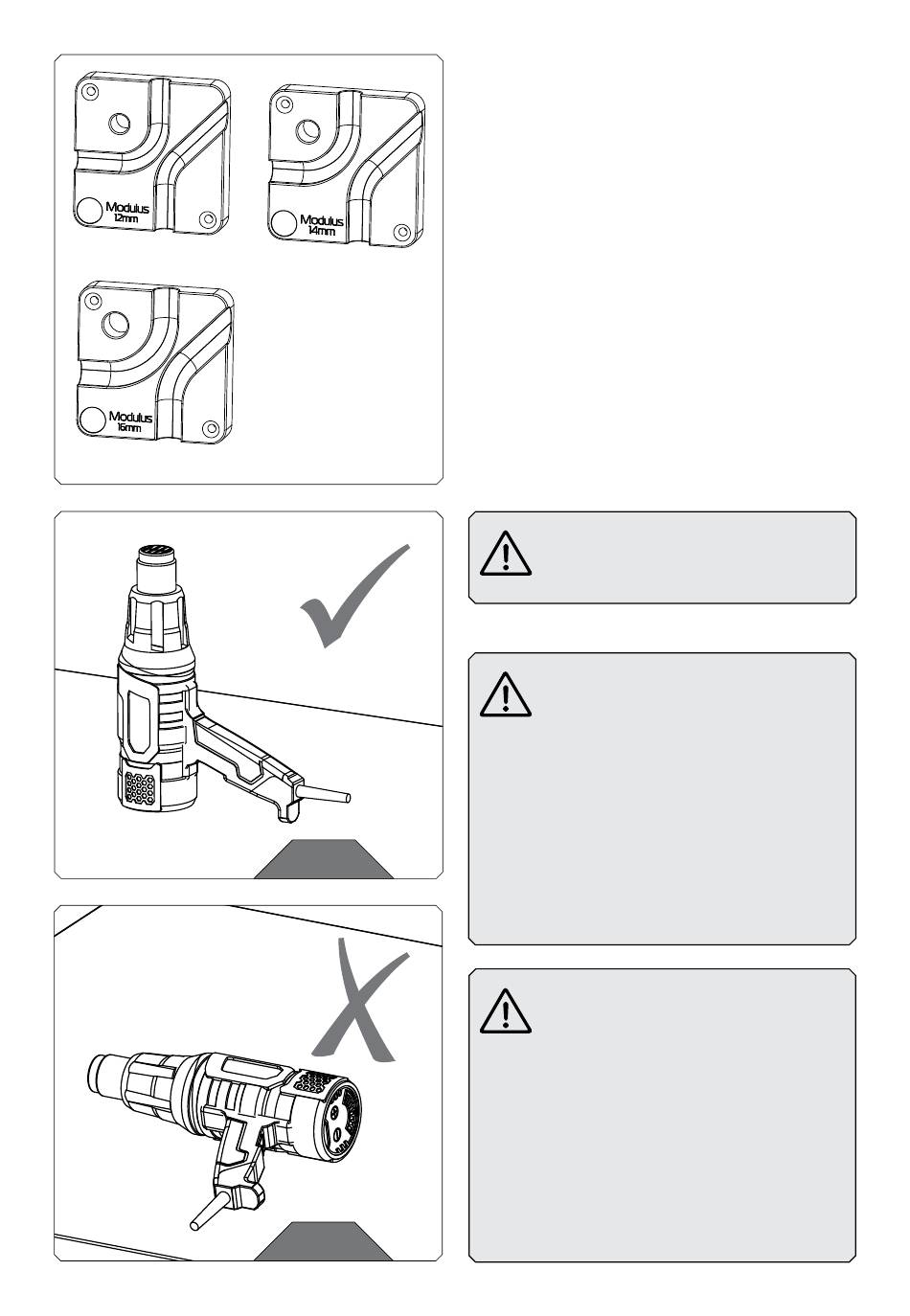 Modulus 12mm

Modulus 14mm

Modulus 16mm