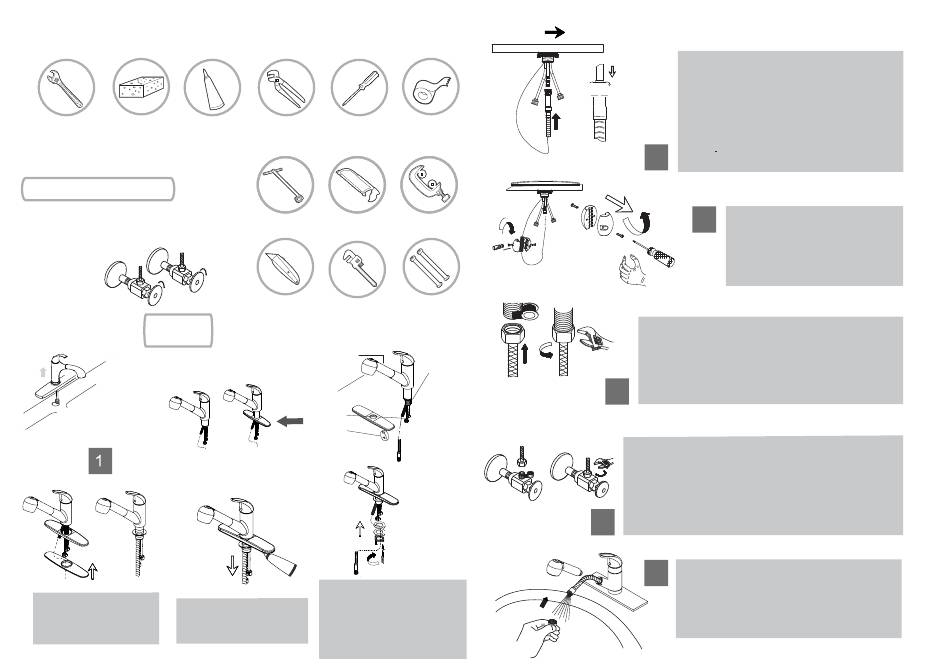 1