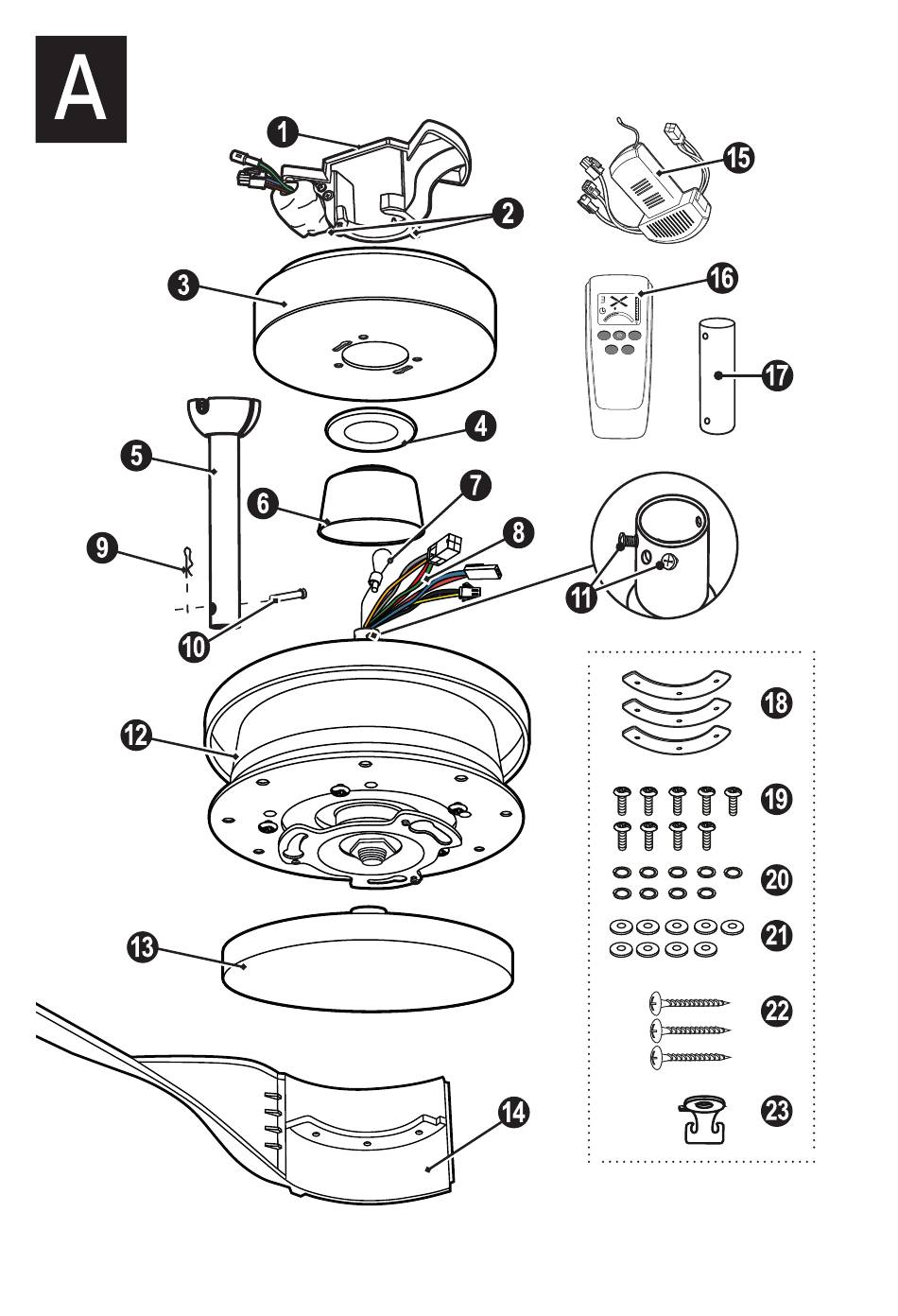 A

1
2
3
4
5
6
7
8
9
10
11
12
13
14
15
16
17
18
19
20
21
22
23