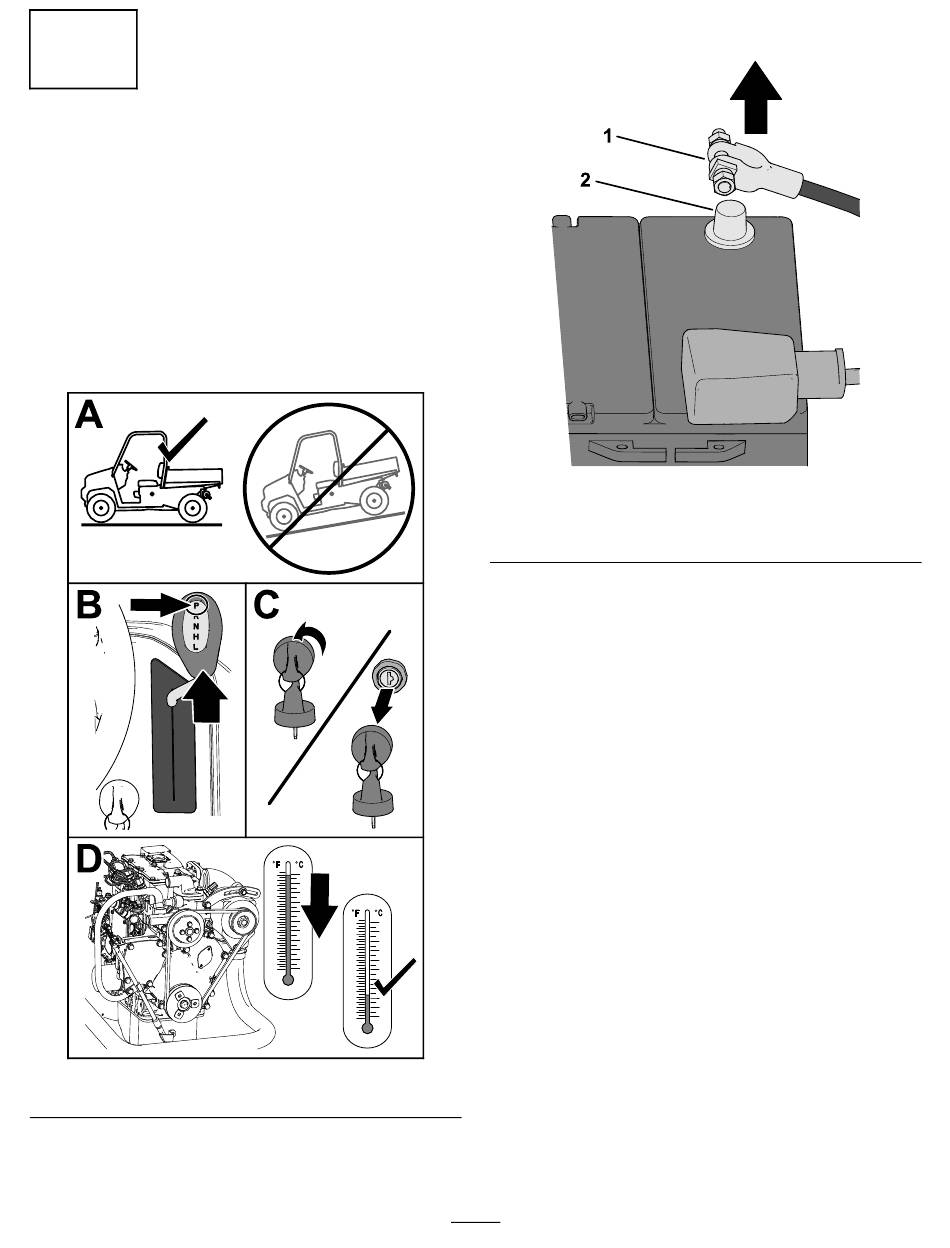 1
2

A

B
P
R
N
H
L

C

D
°F °C
°F °C