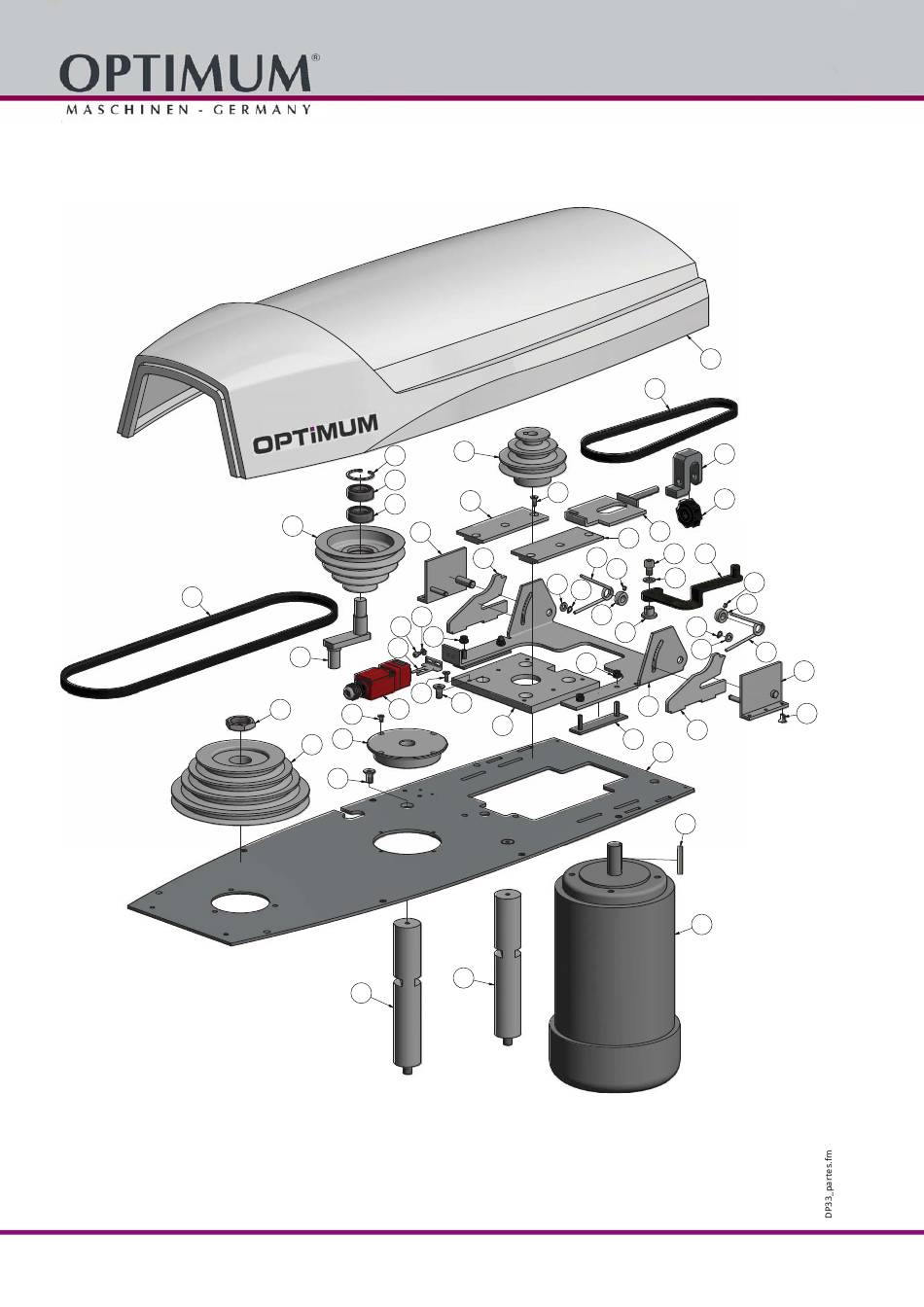 OPTIMUM®
MASCHINEN - GERMANY

OPTiMUM

DP33_partes.fm