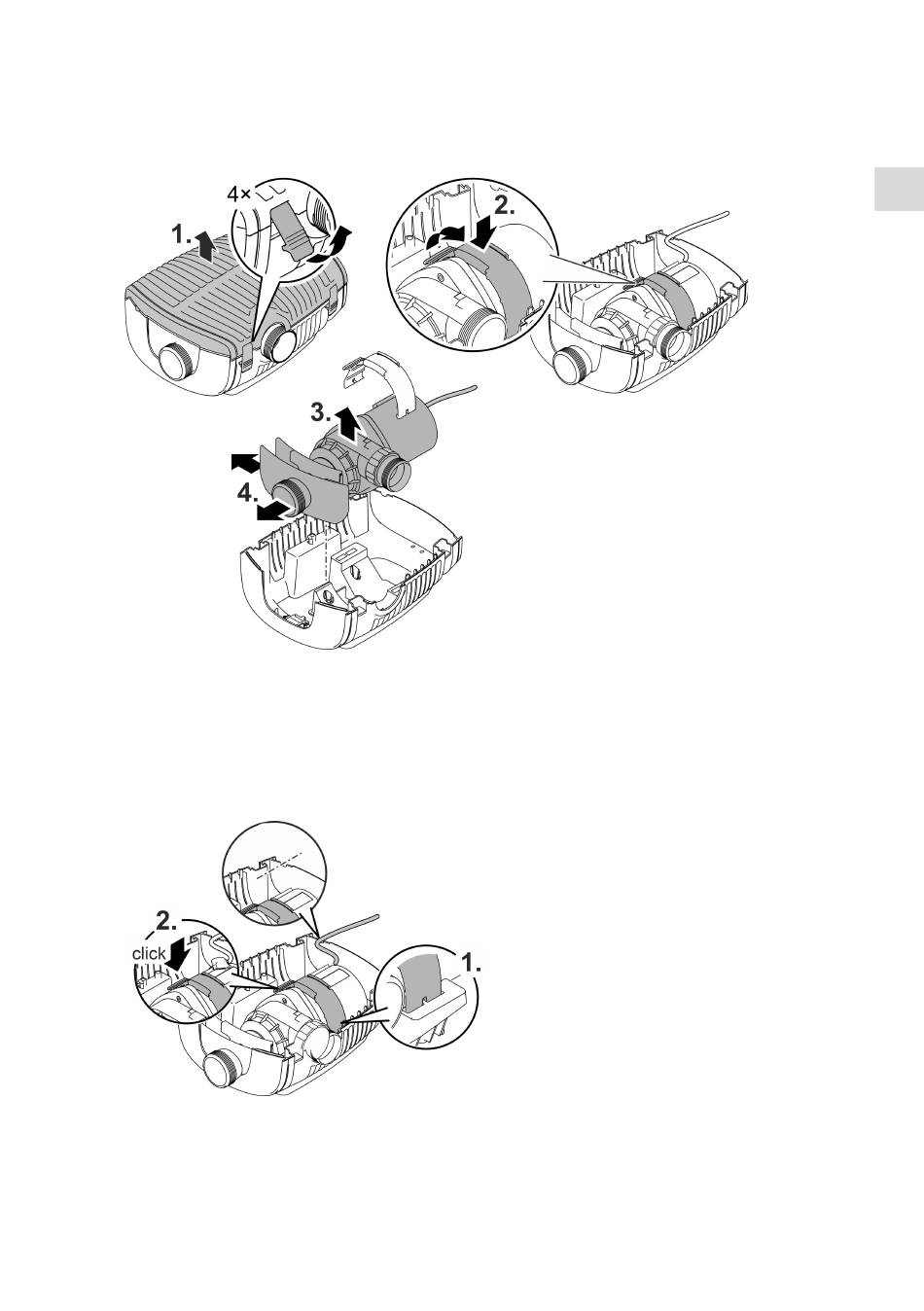 4×

1.

2.

3.

4.

2.

click

1.