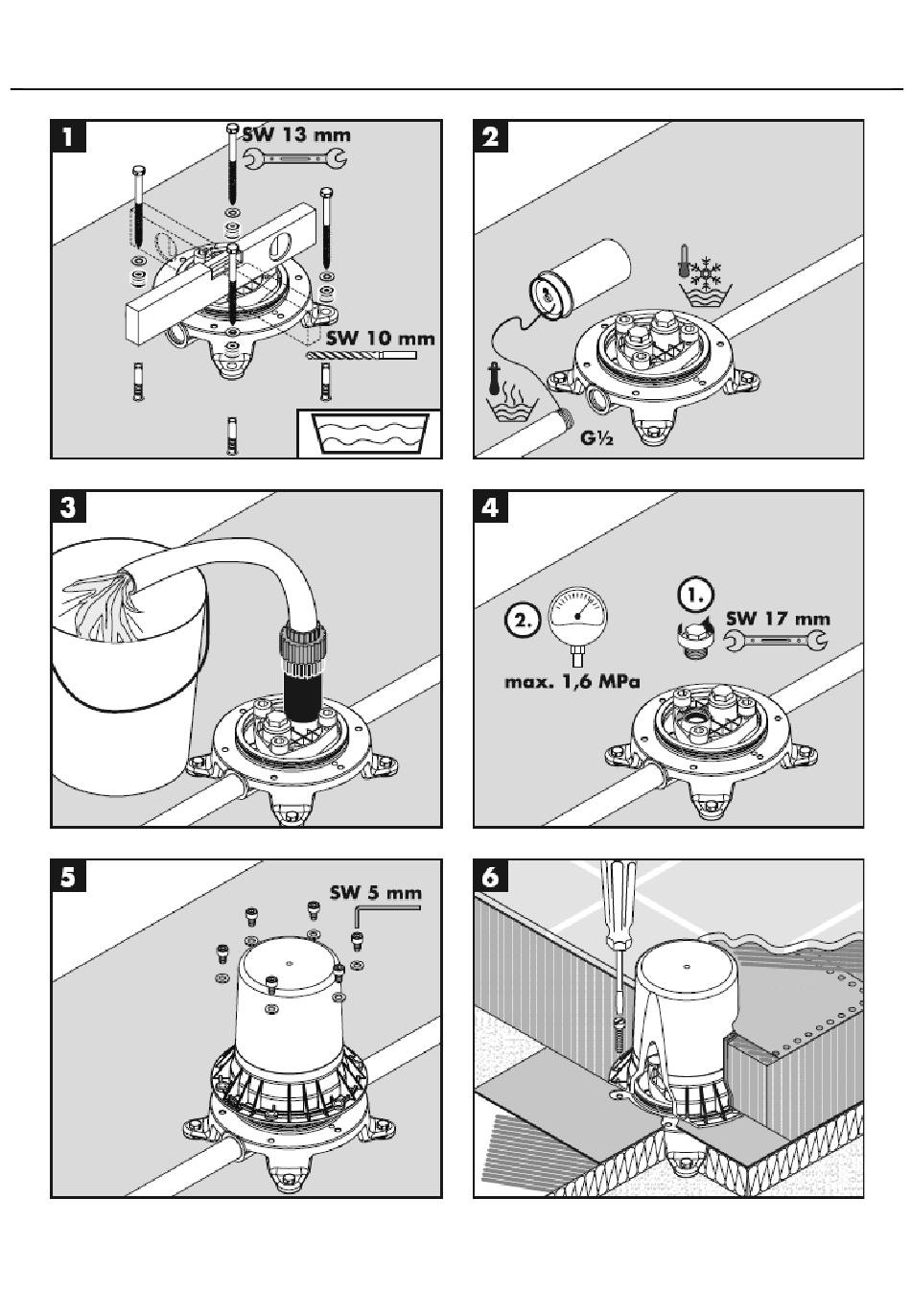 1

SW 13 mm

SW 10 mm

2

G½

3

4

2.

max. 1,6 MPa

1.

SW 17 mm

5

SW 5 mm

6