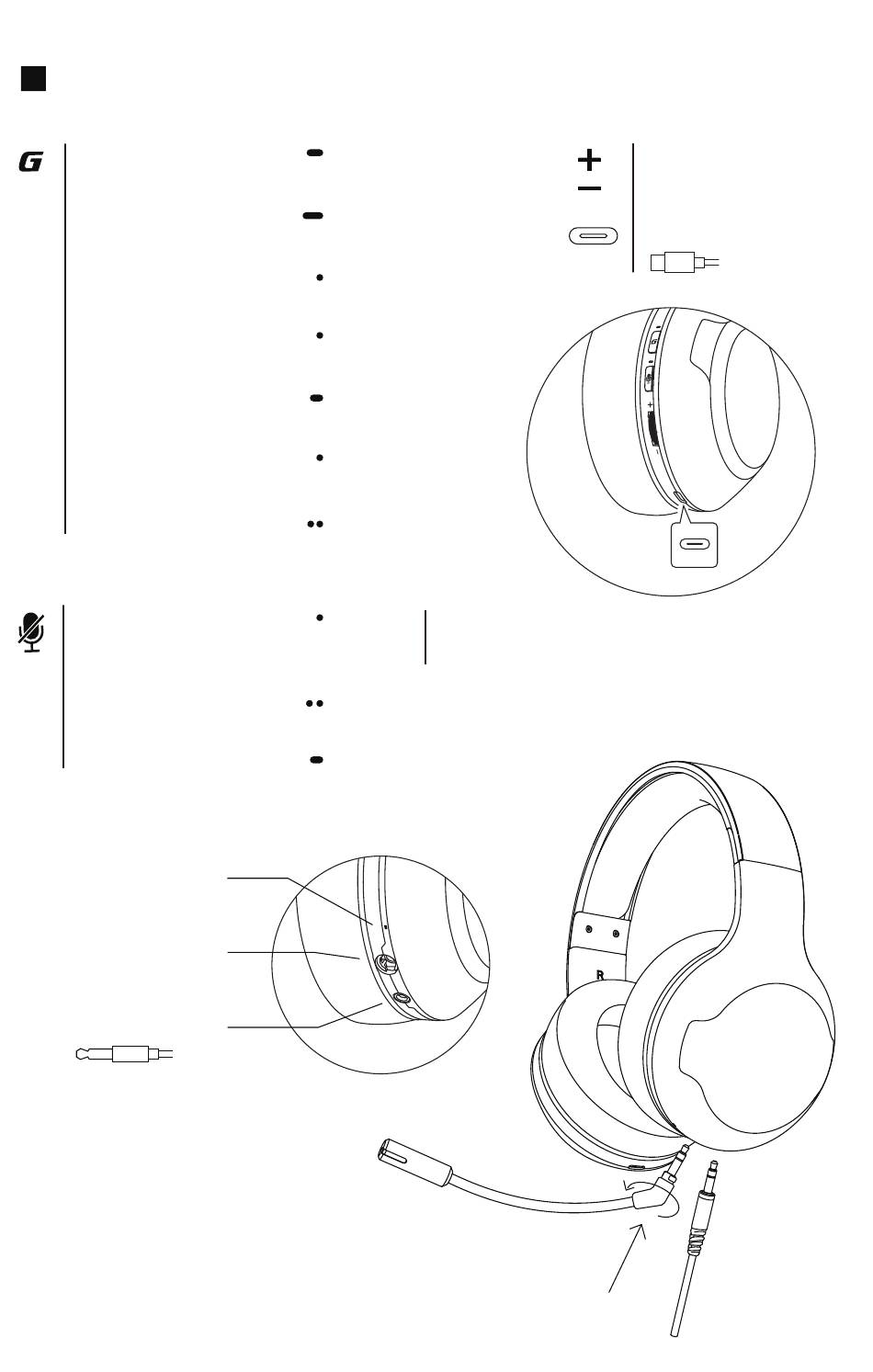 G

+
−

R