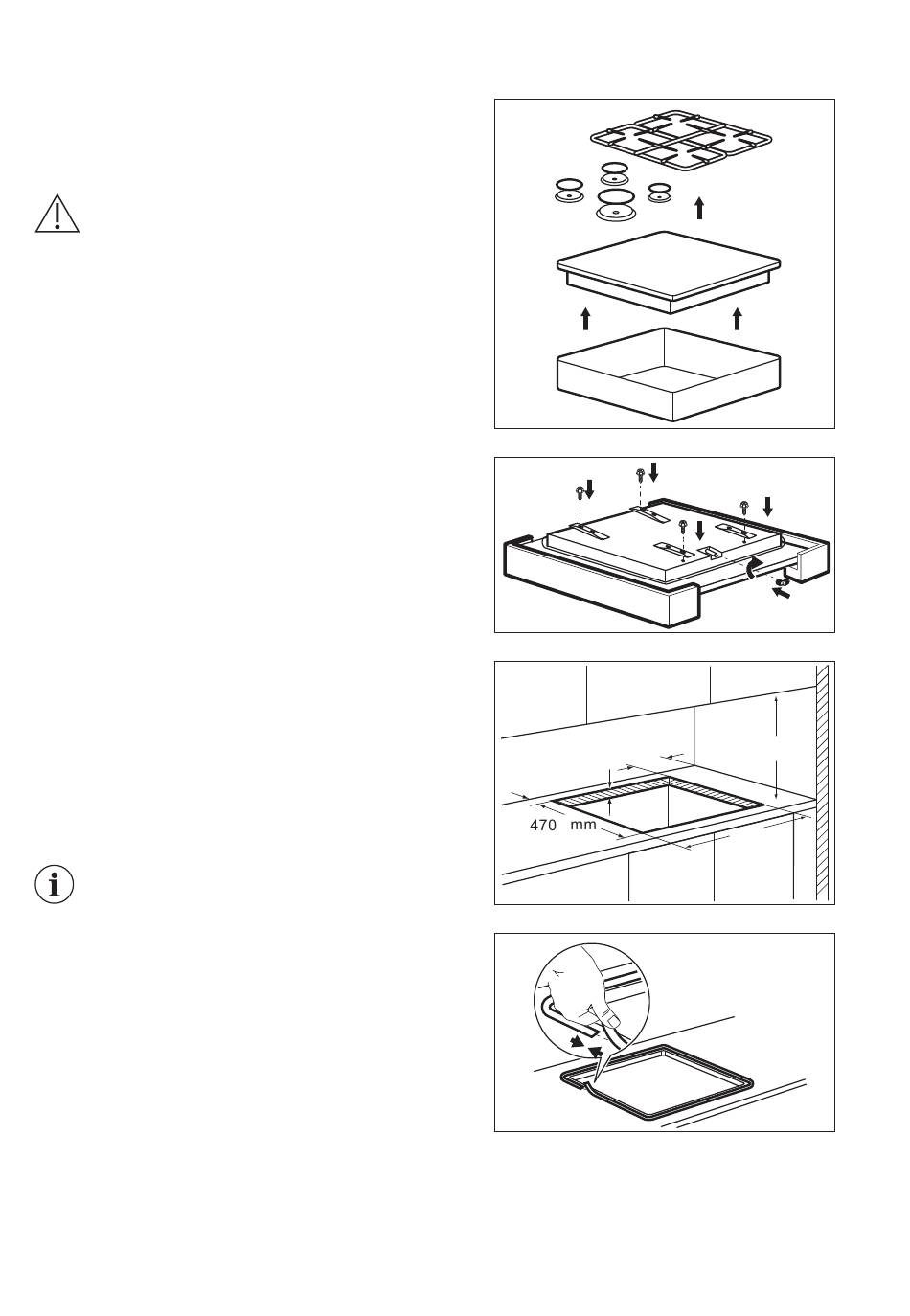 470 mm