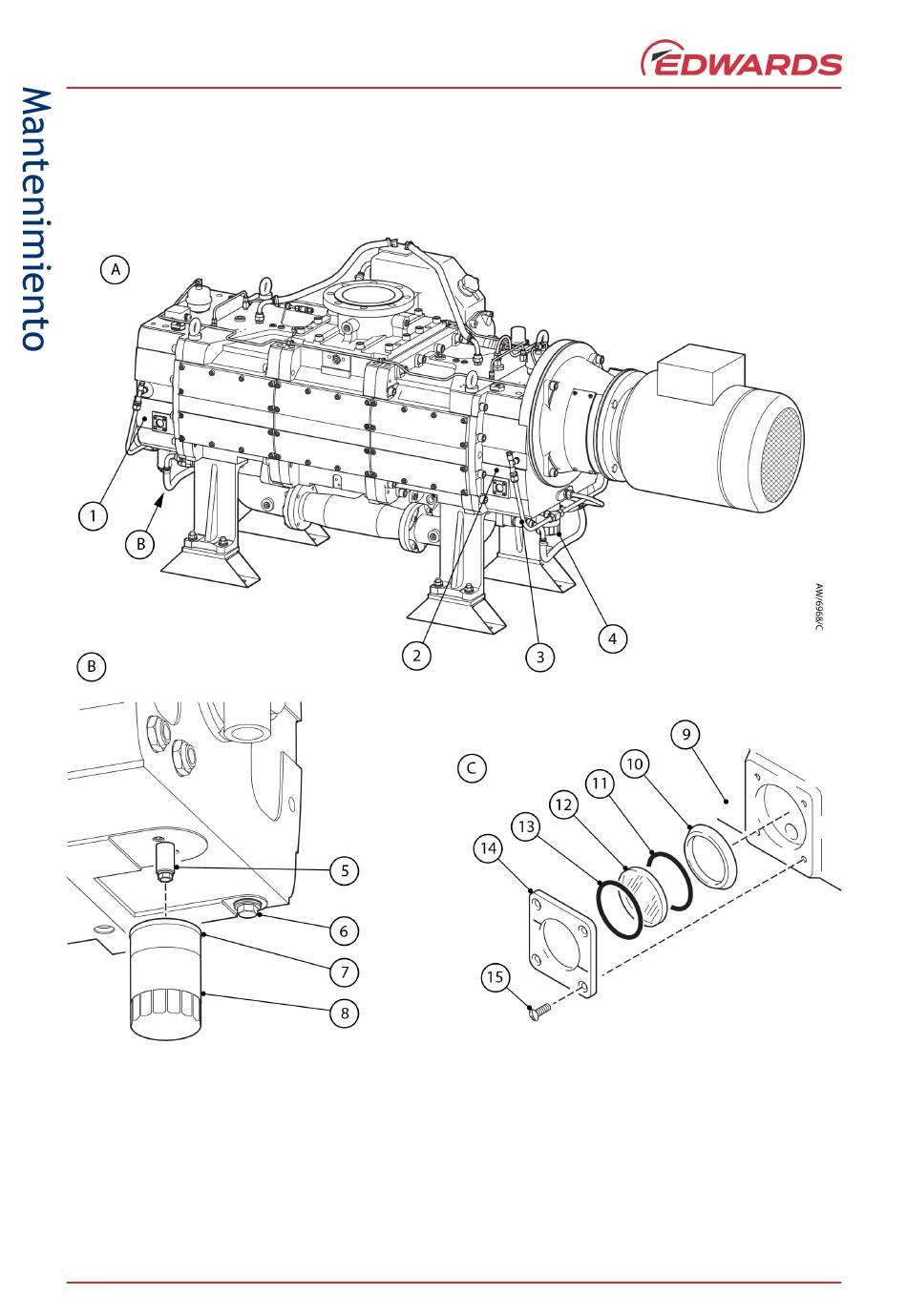 EDWARDS

Mantenimiento

A

1

B

2

3

4

AW/6968/C

B

5

6

7

8

C

9

10

11

12

13

14

15