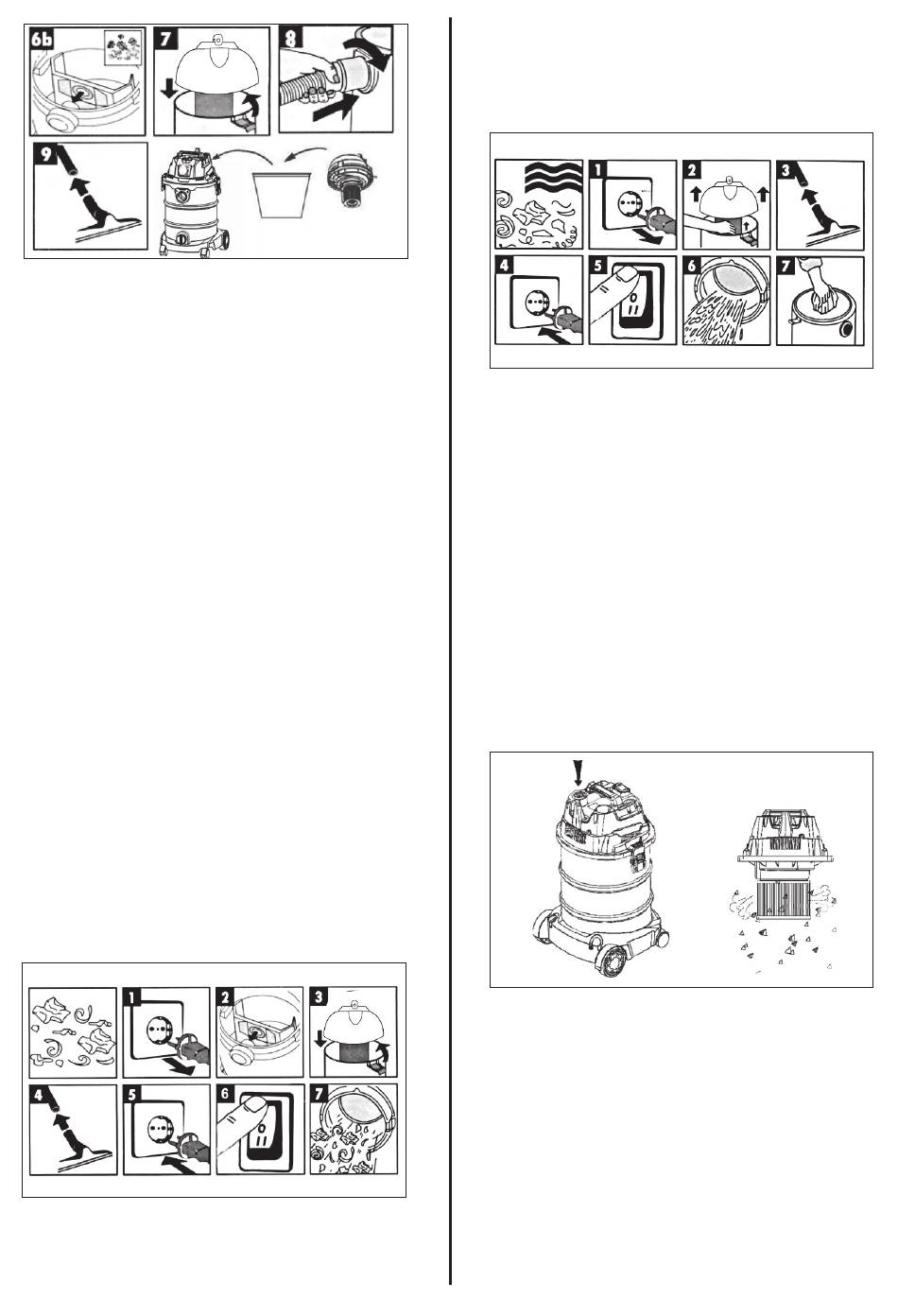 6b
7
8
9

1
2
3
4
5
6
7

1
2
3
4
5
6
7