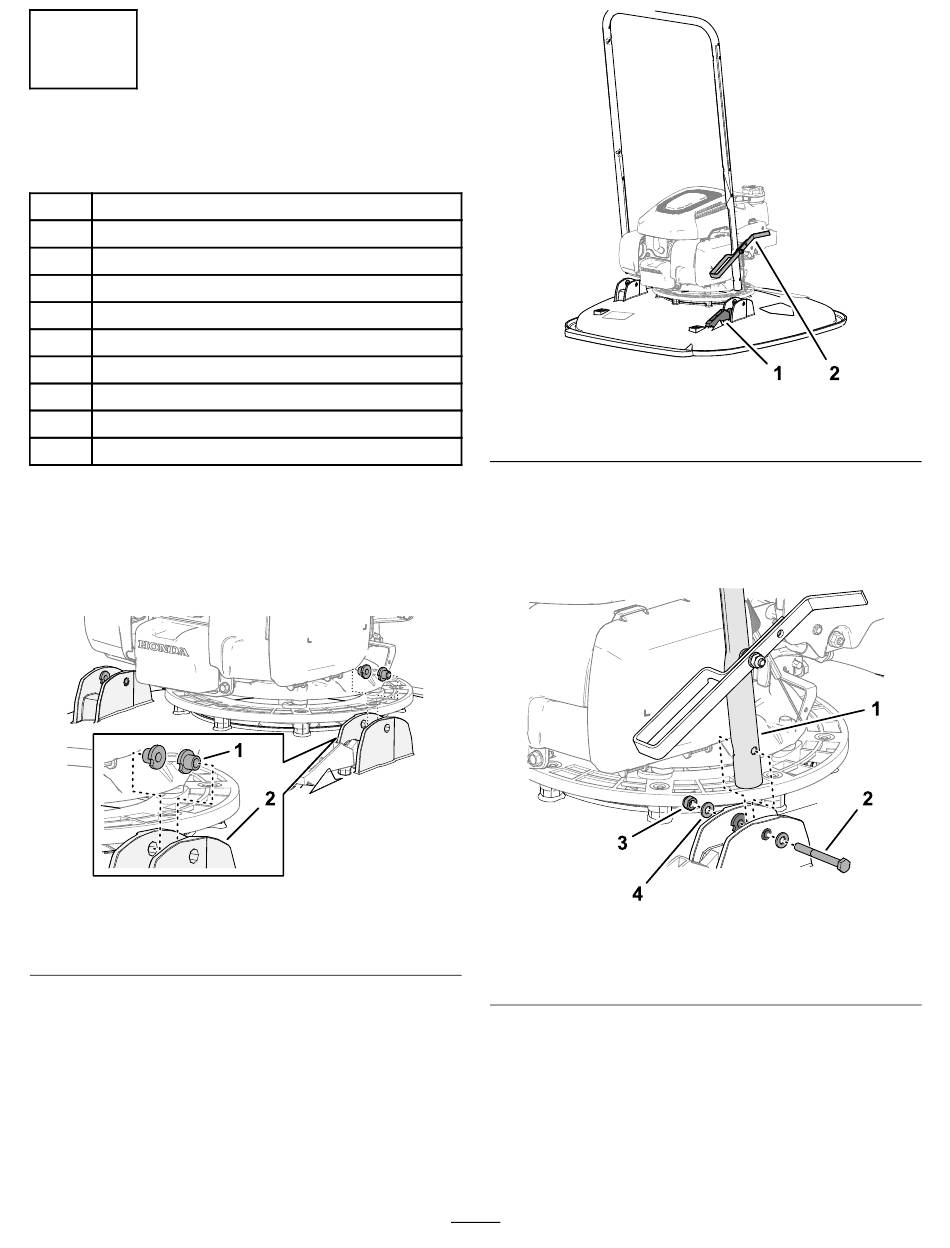 HONDA

1

2

1 2

1

2

3

4