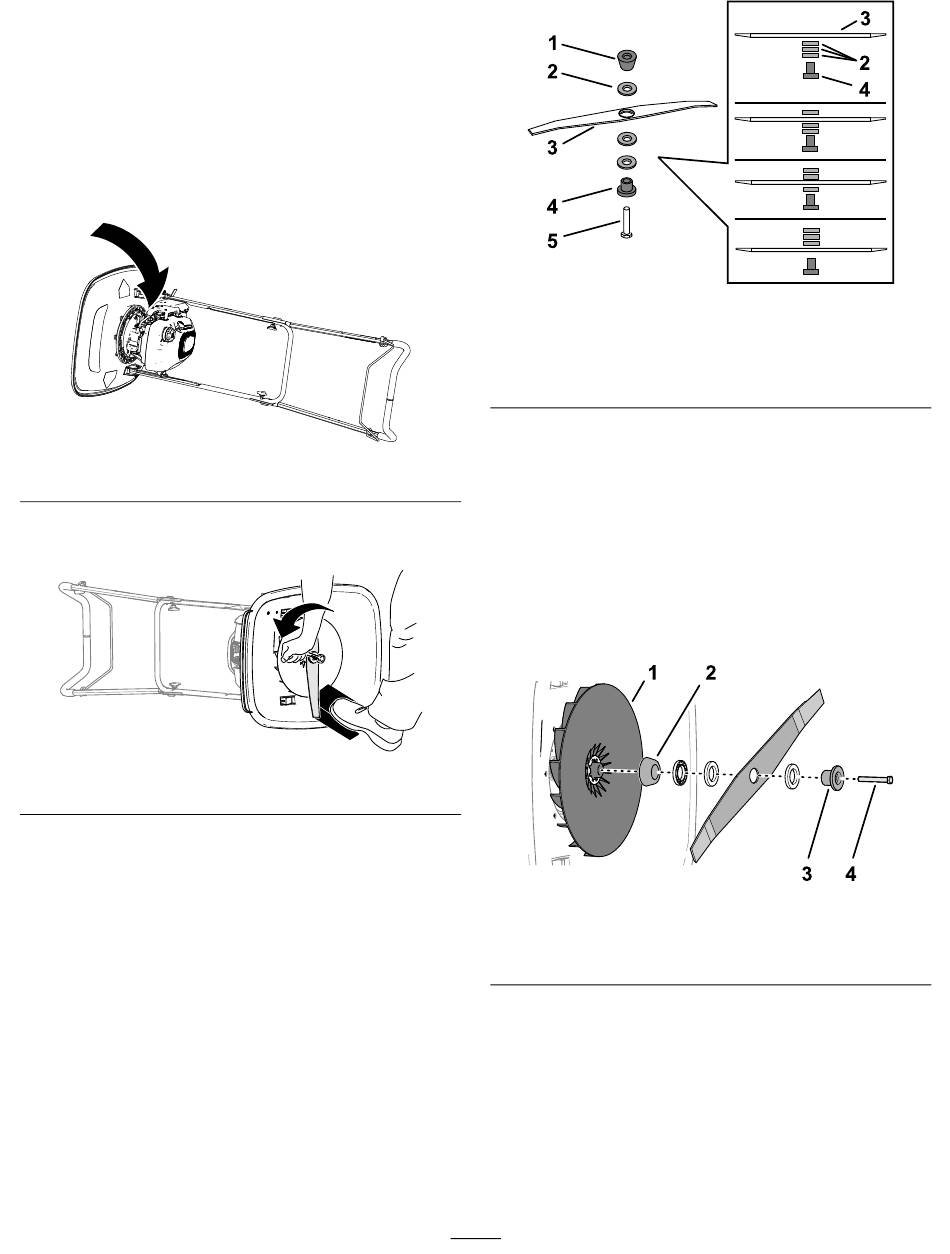 1
2
3
4
5
3
2
4

1
2
3
4