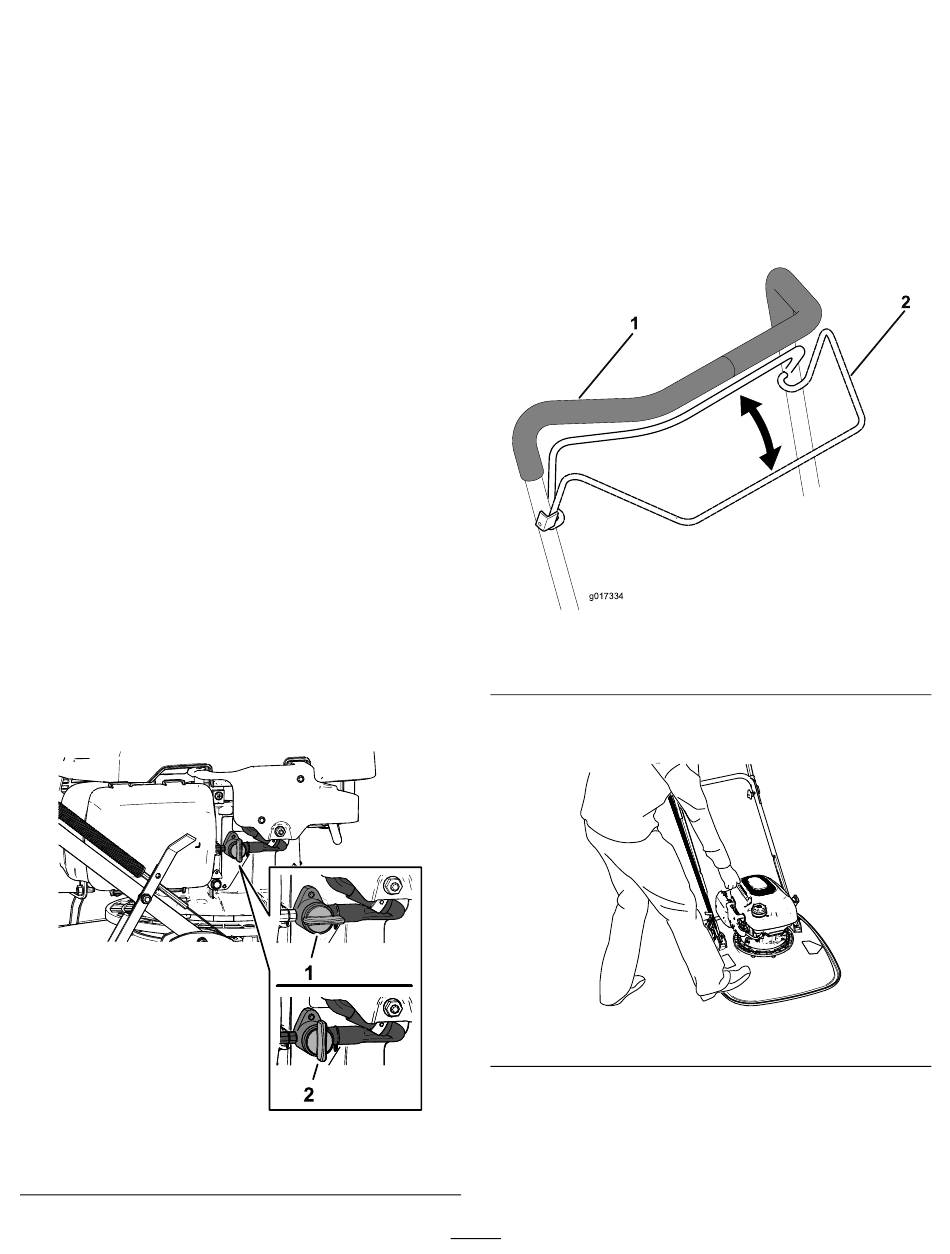 1

2

g017334

1

2