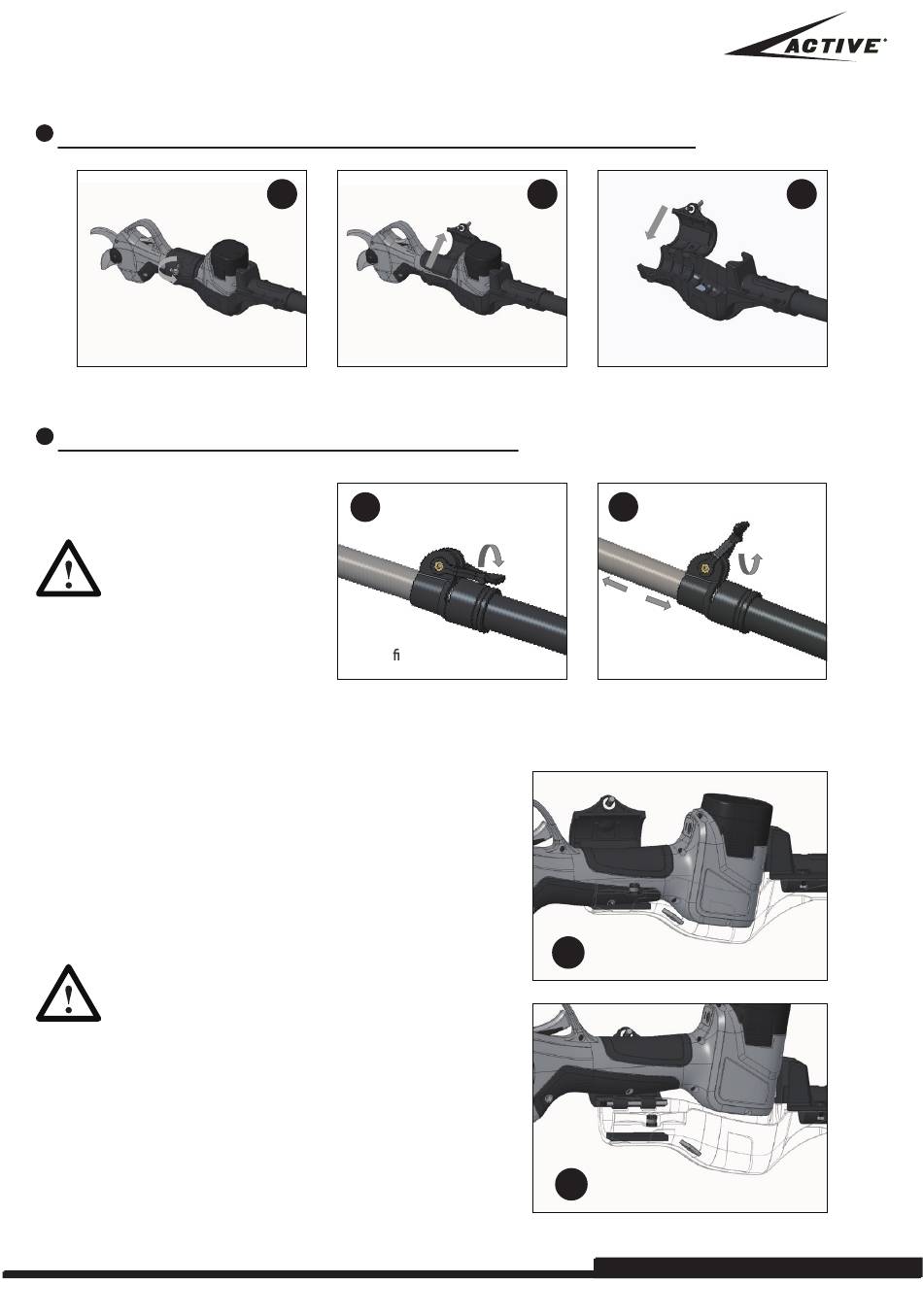 ACTIVE

ﬁ