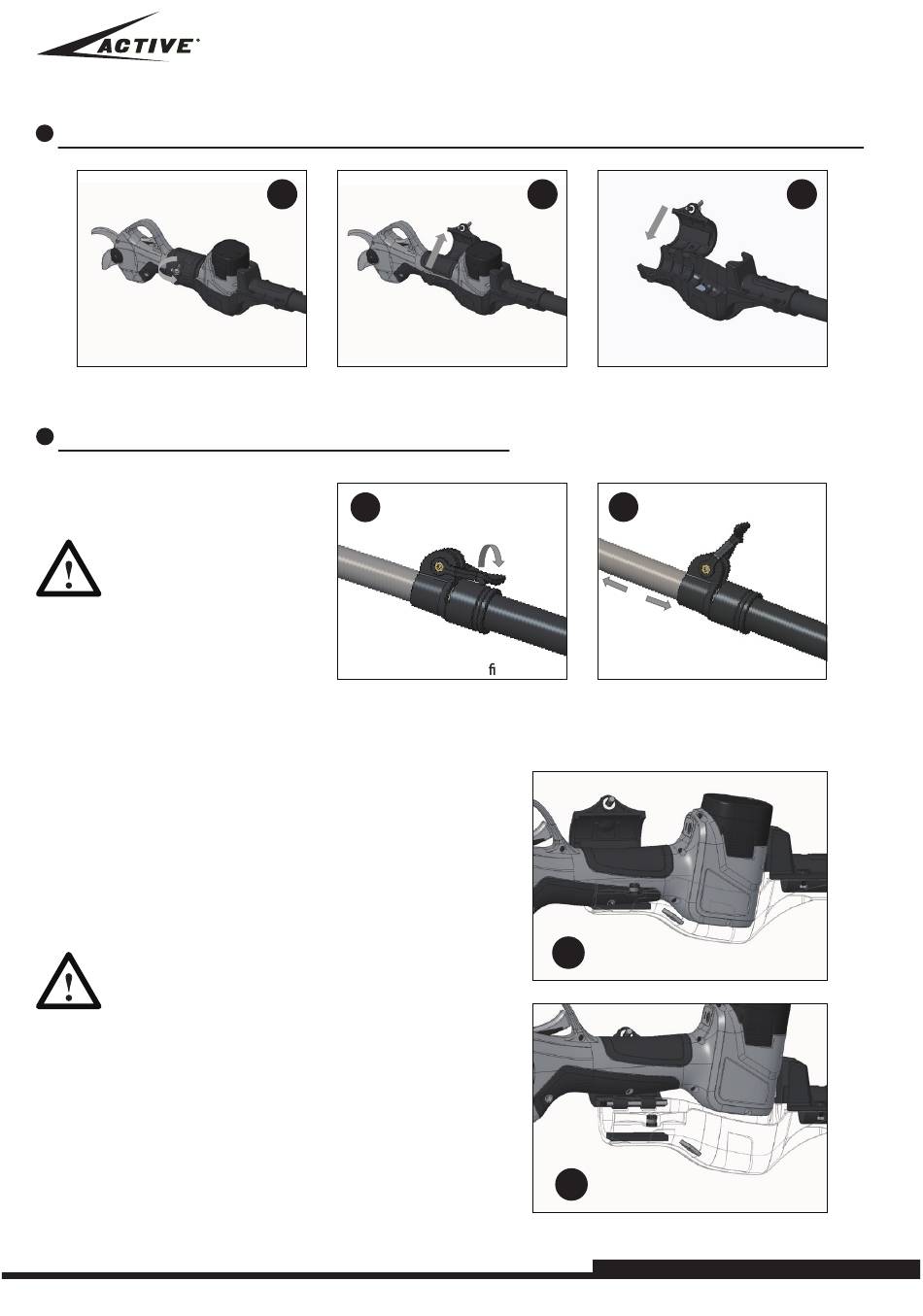 ACTIVE

ﬁ