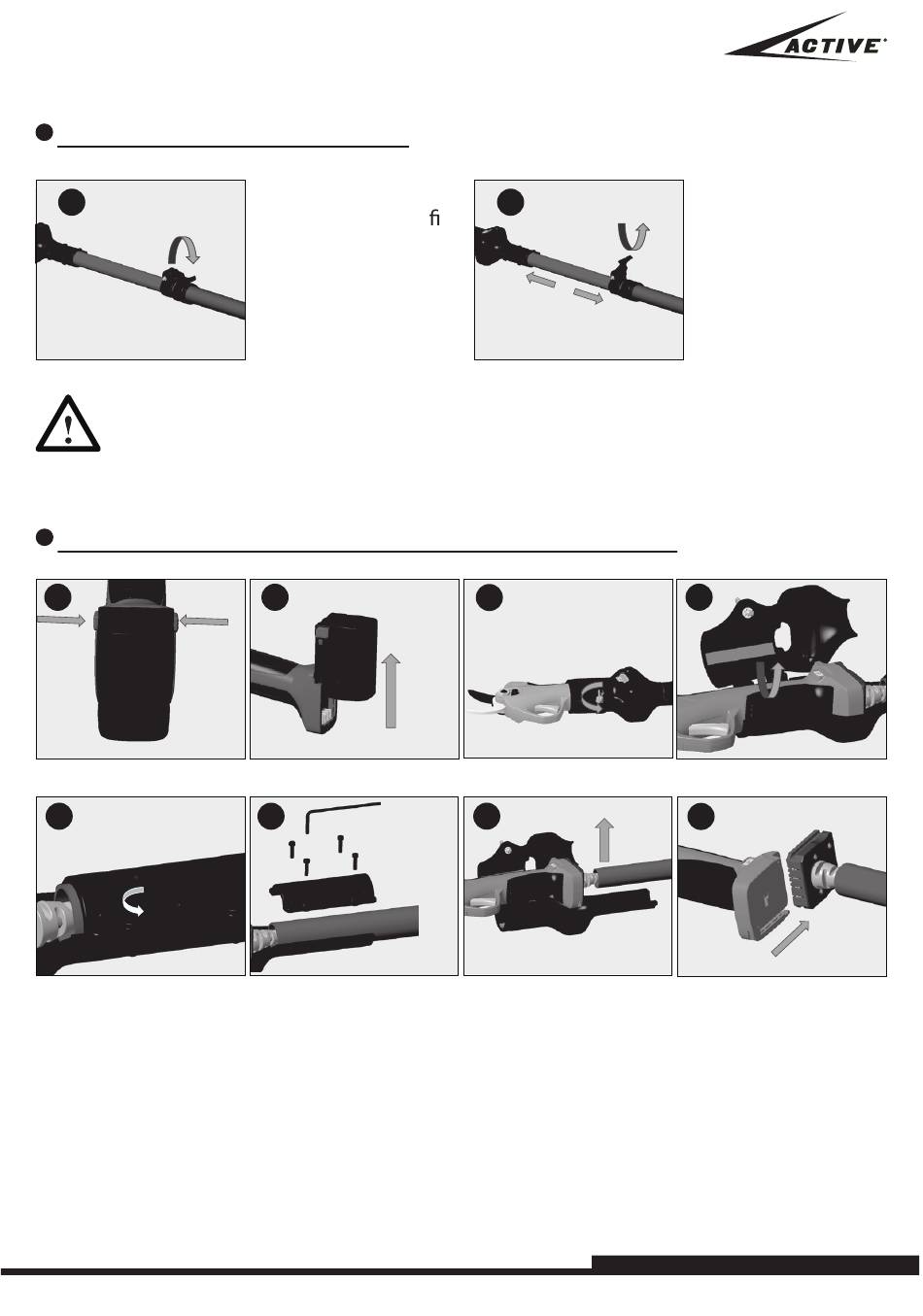 ACTIVE

ﬁ