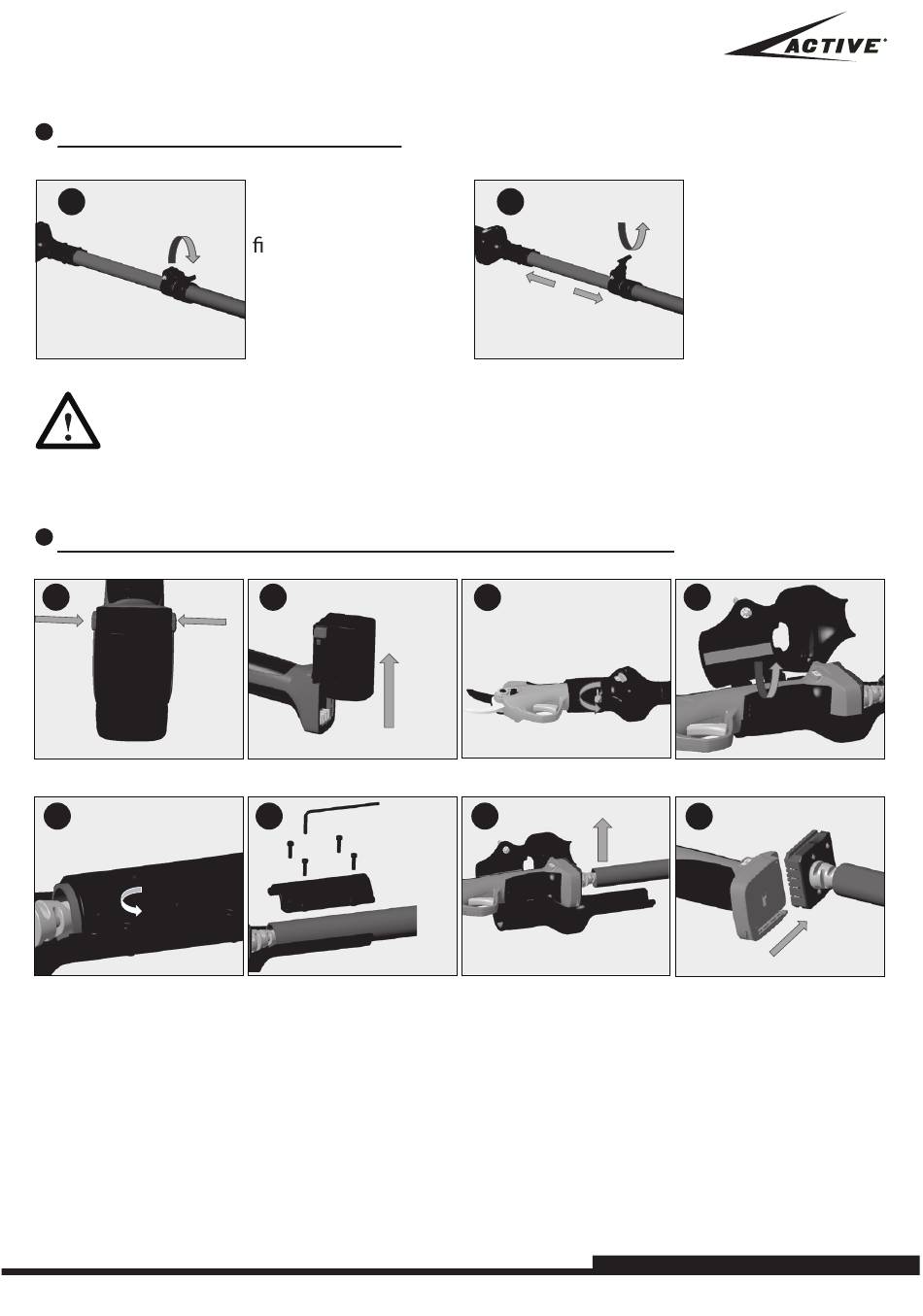 ACTIVE

fi