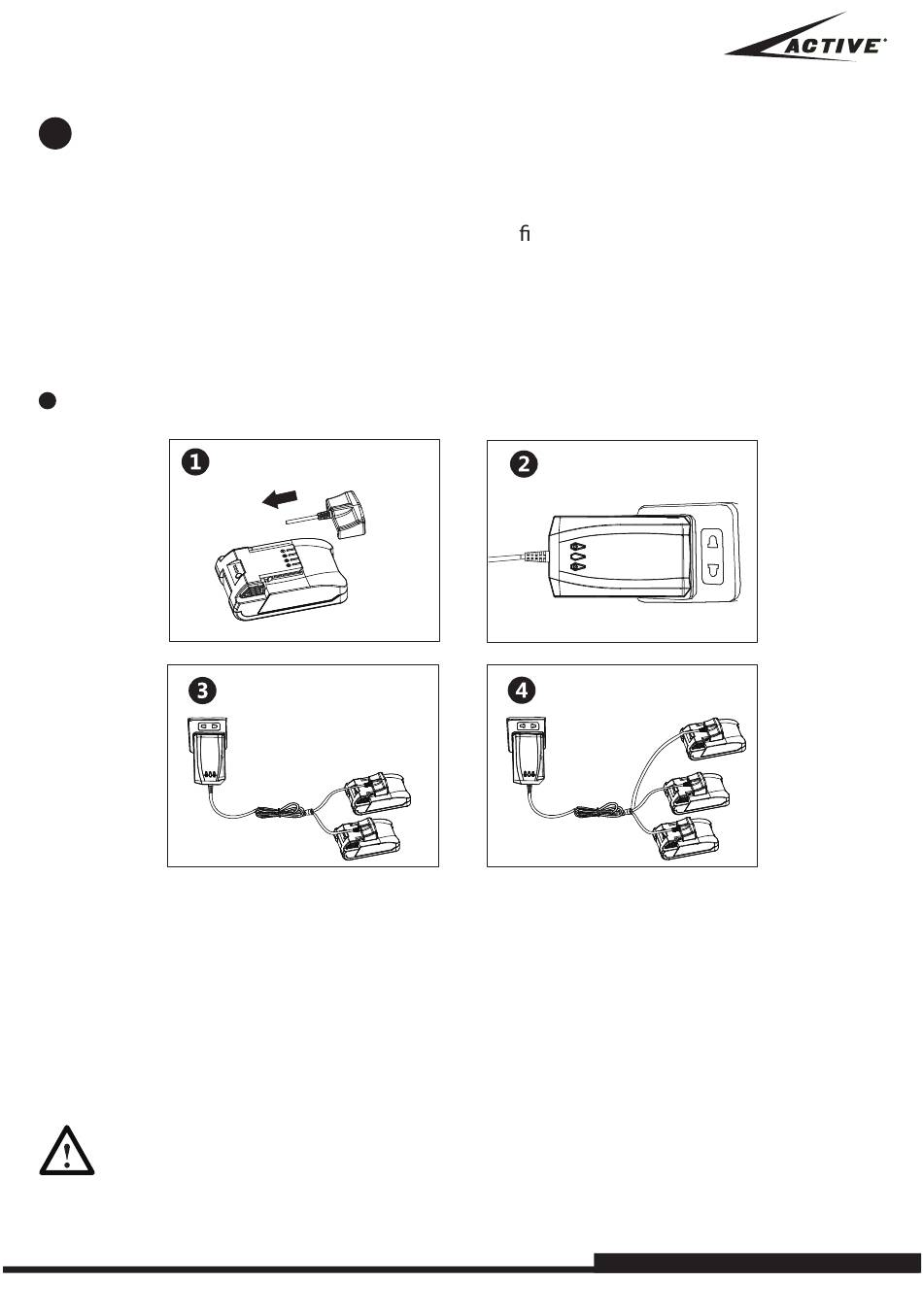 ACTIVE

ﬁ

1

2

3

4