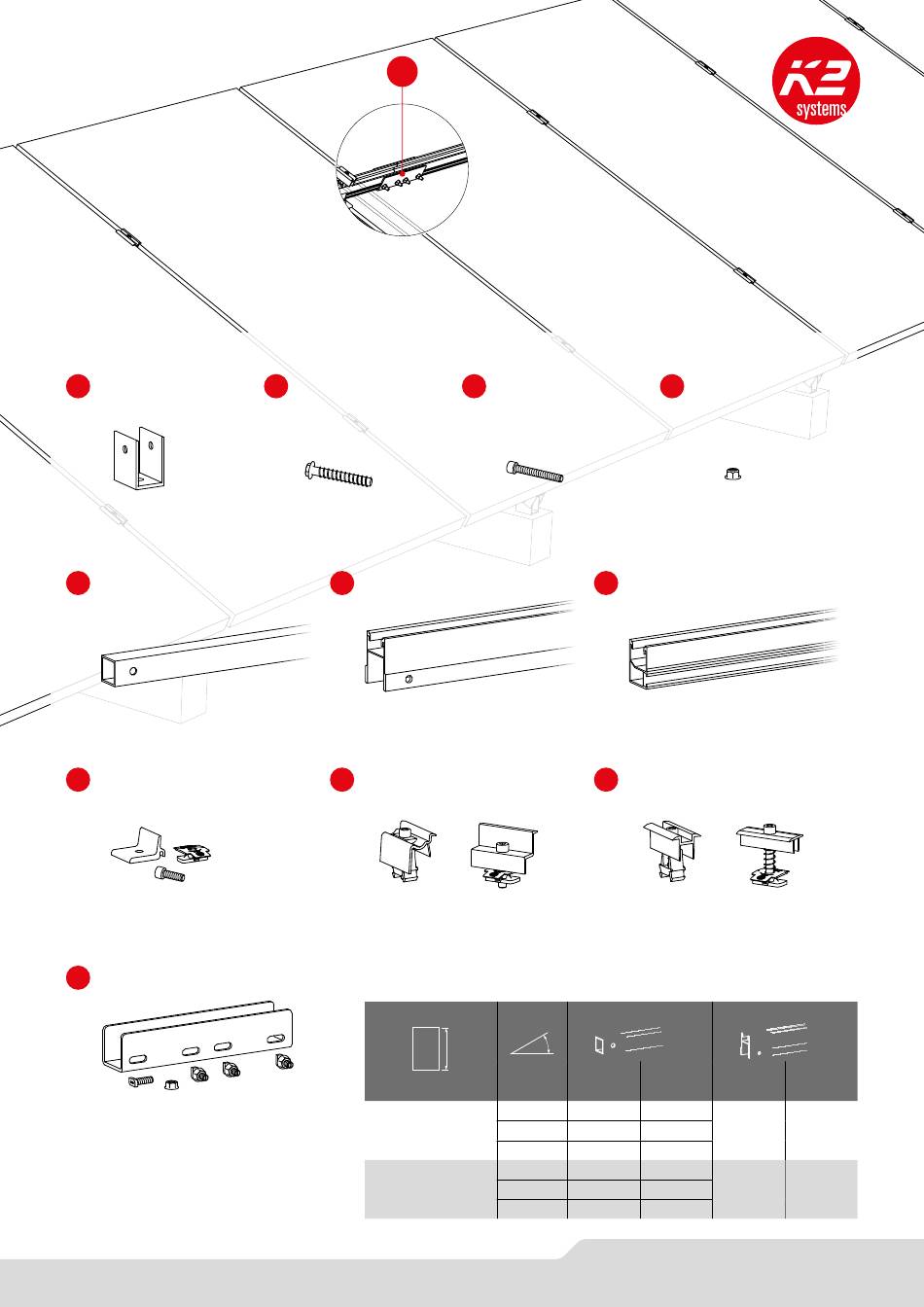 K2
systems