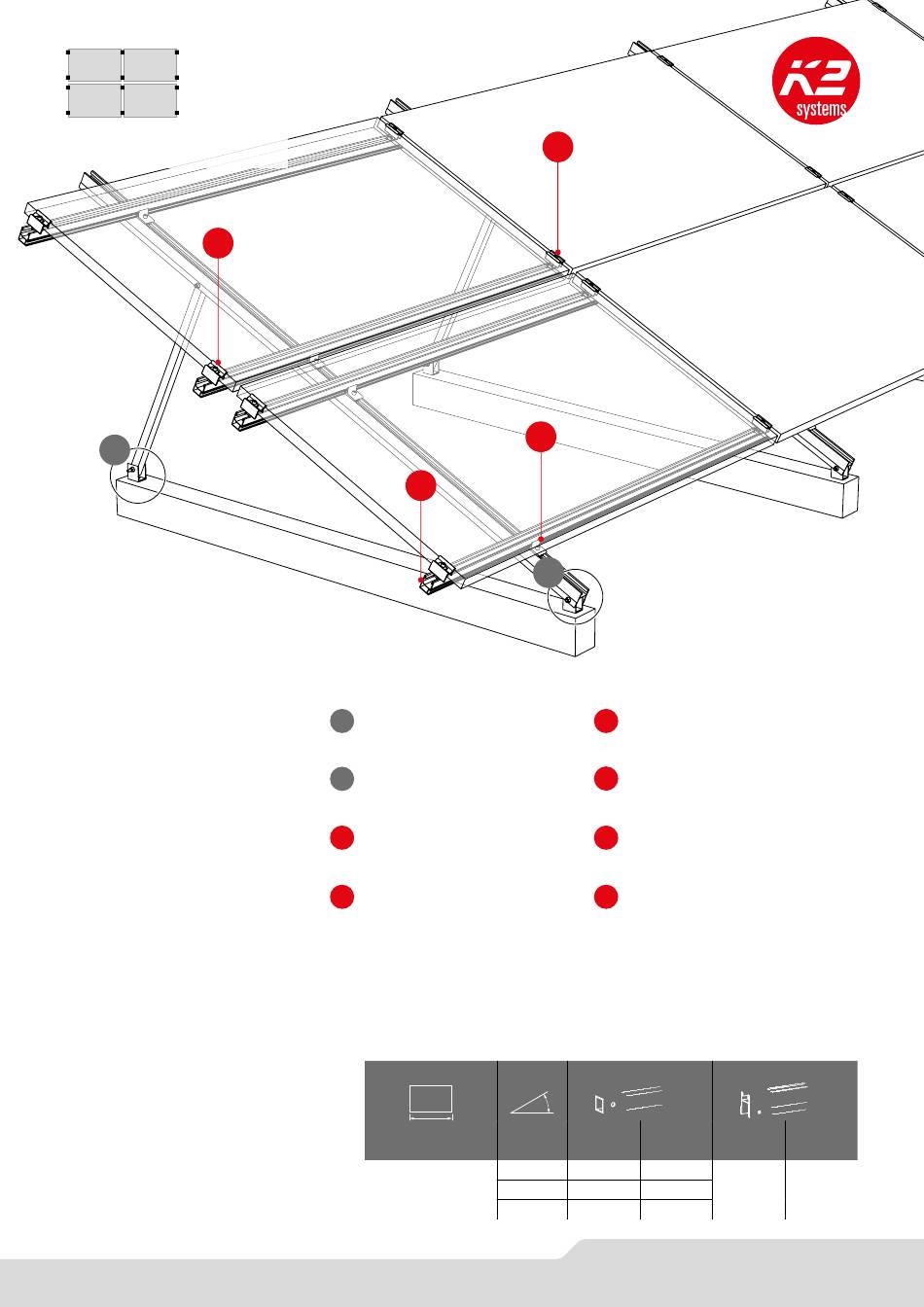 K2 systems