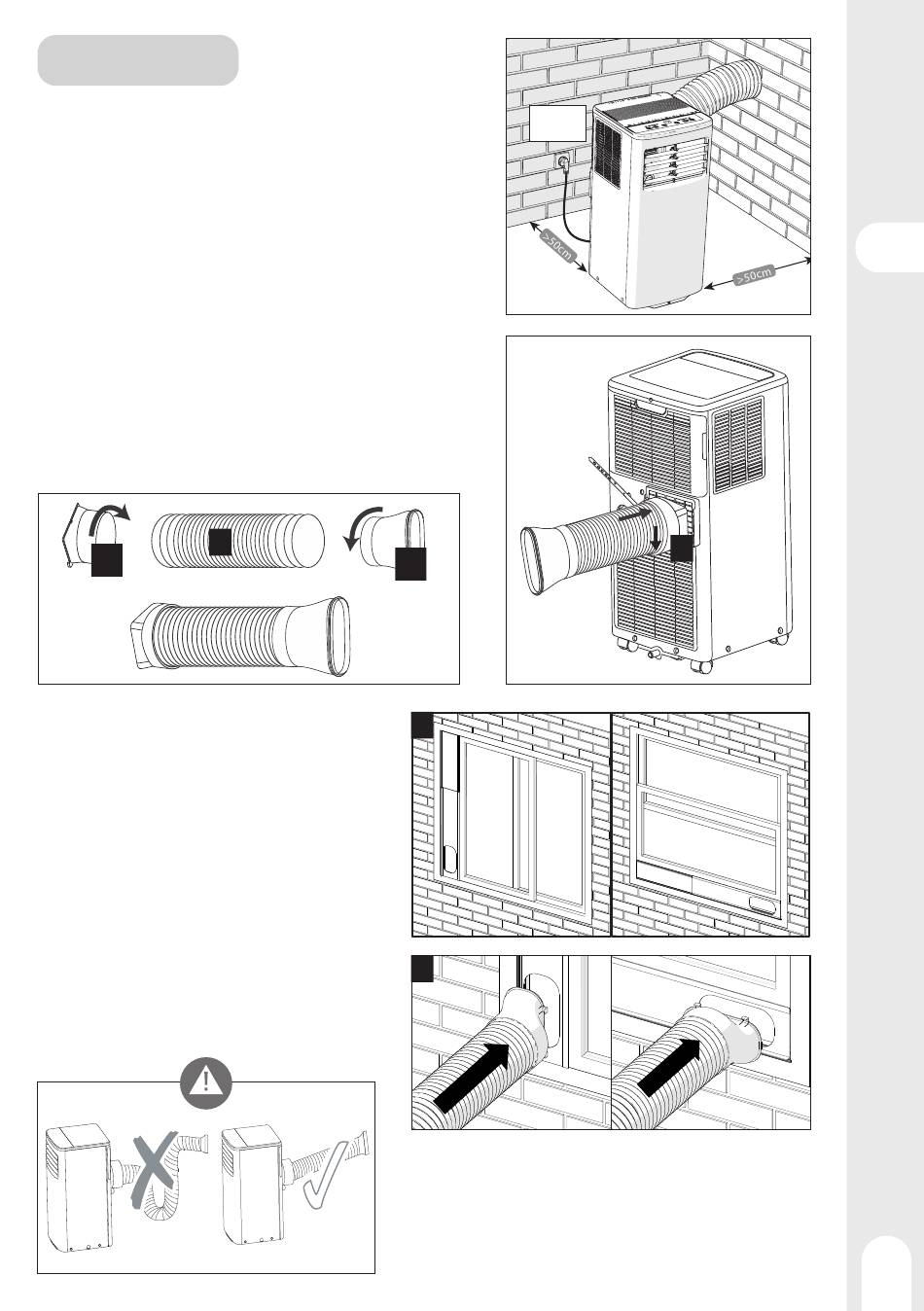 >50cm

>50cm