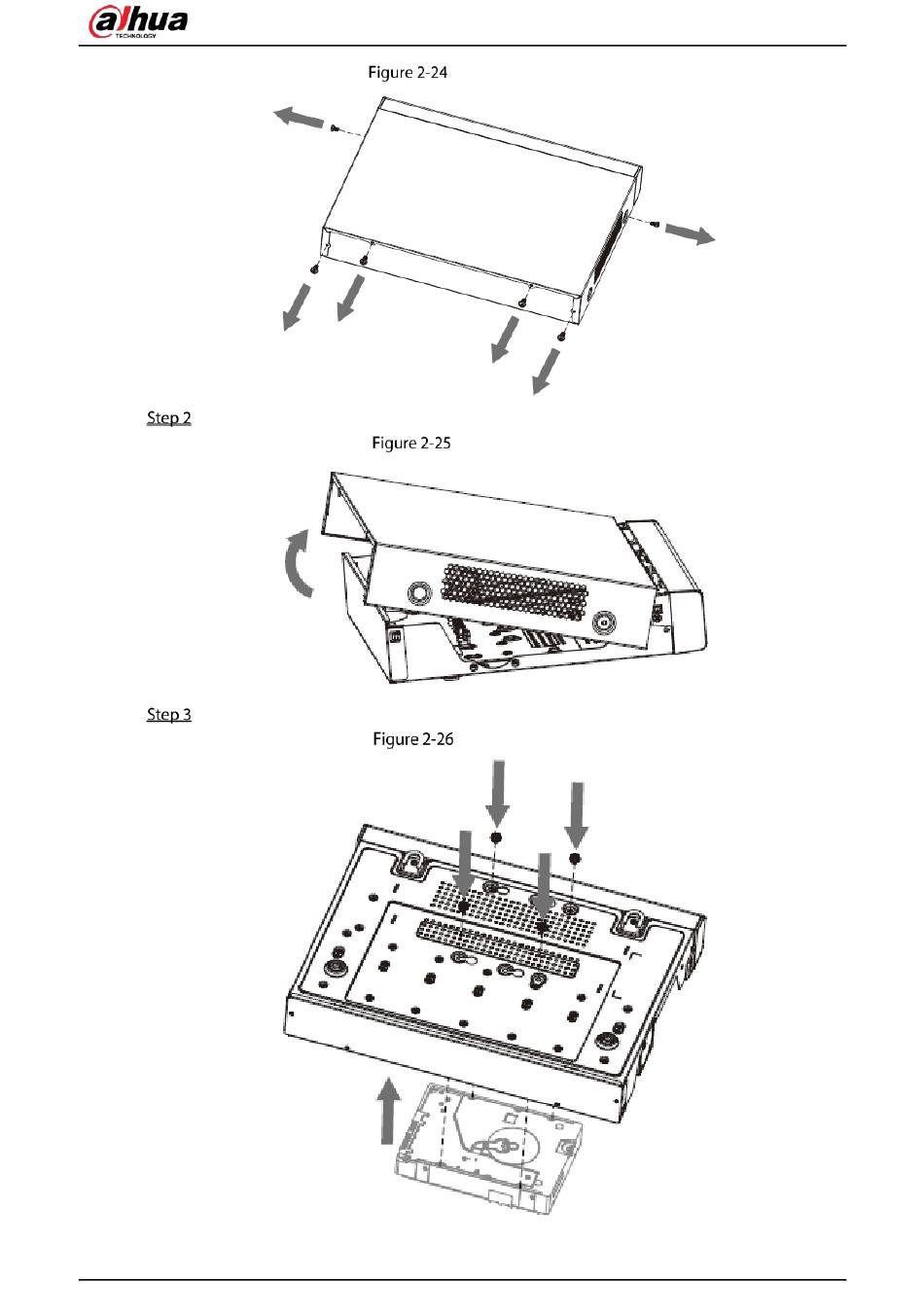 alhua
TECHNOLOGY

Figure 2-24

Step 2

Figure 2-25

Step 3

Figure 2-26