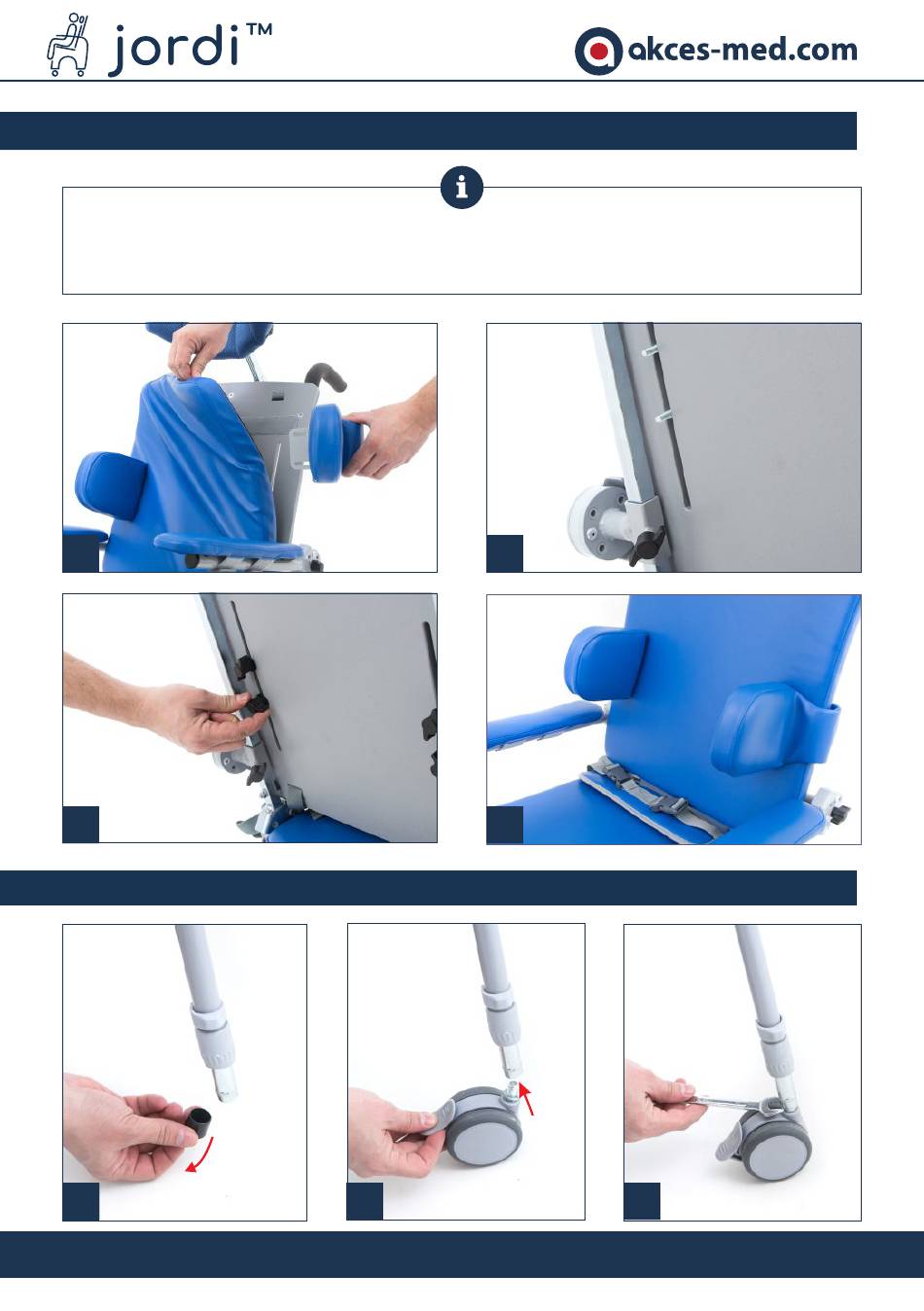 jordi™

akces-med.com