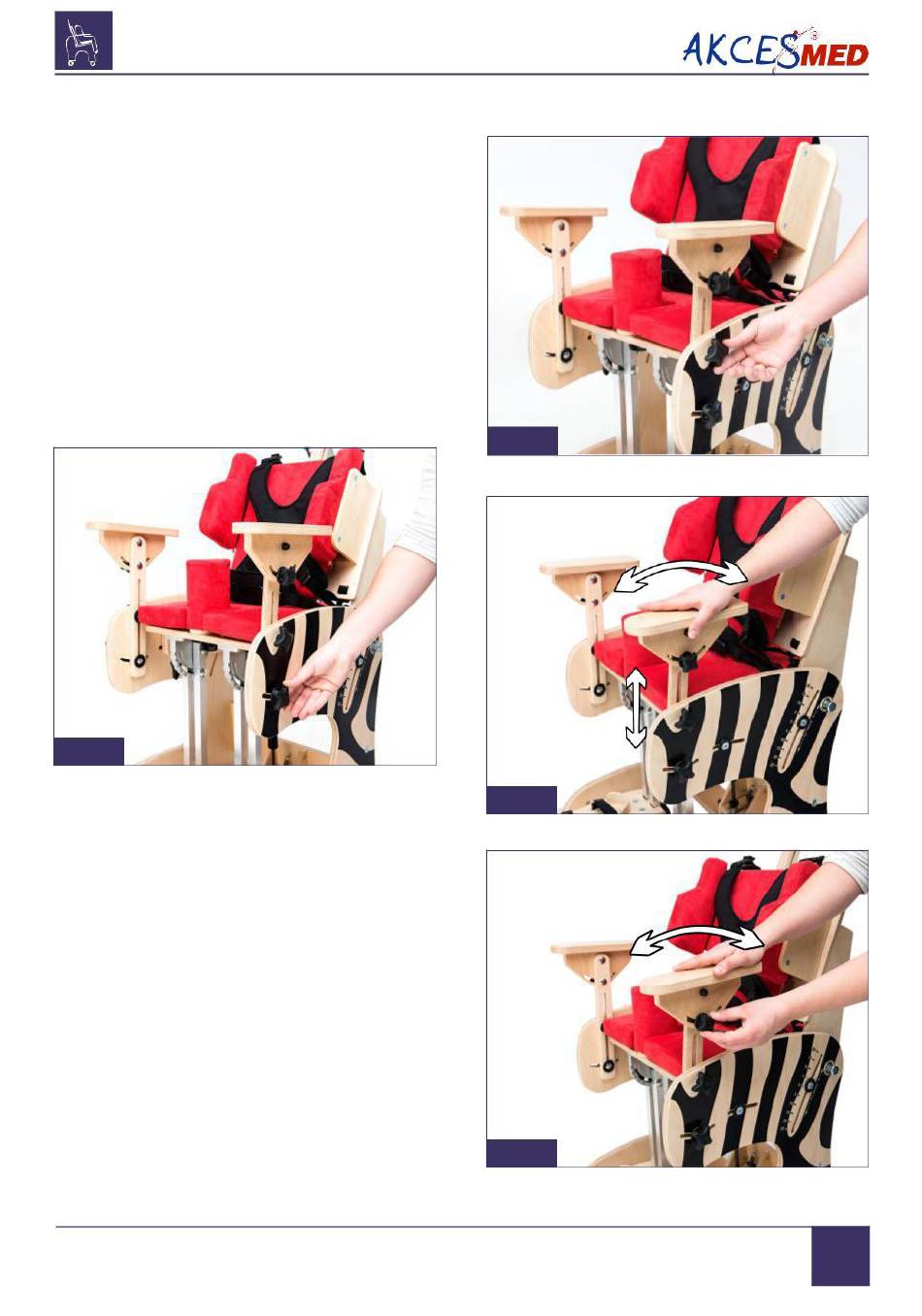 AKCESMED