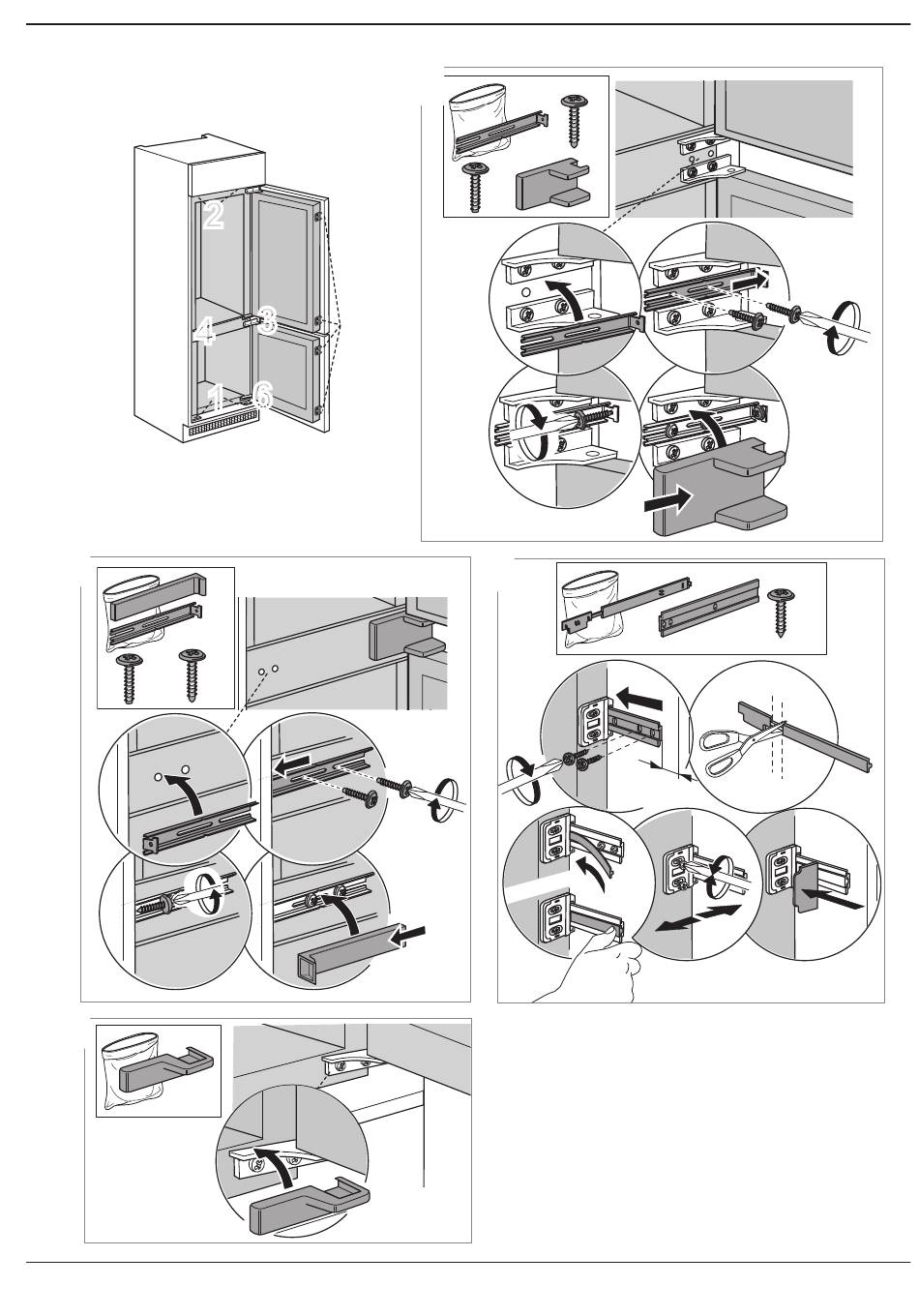 2

4

3

1

6