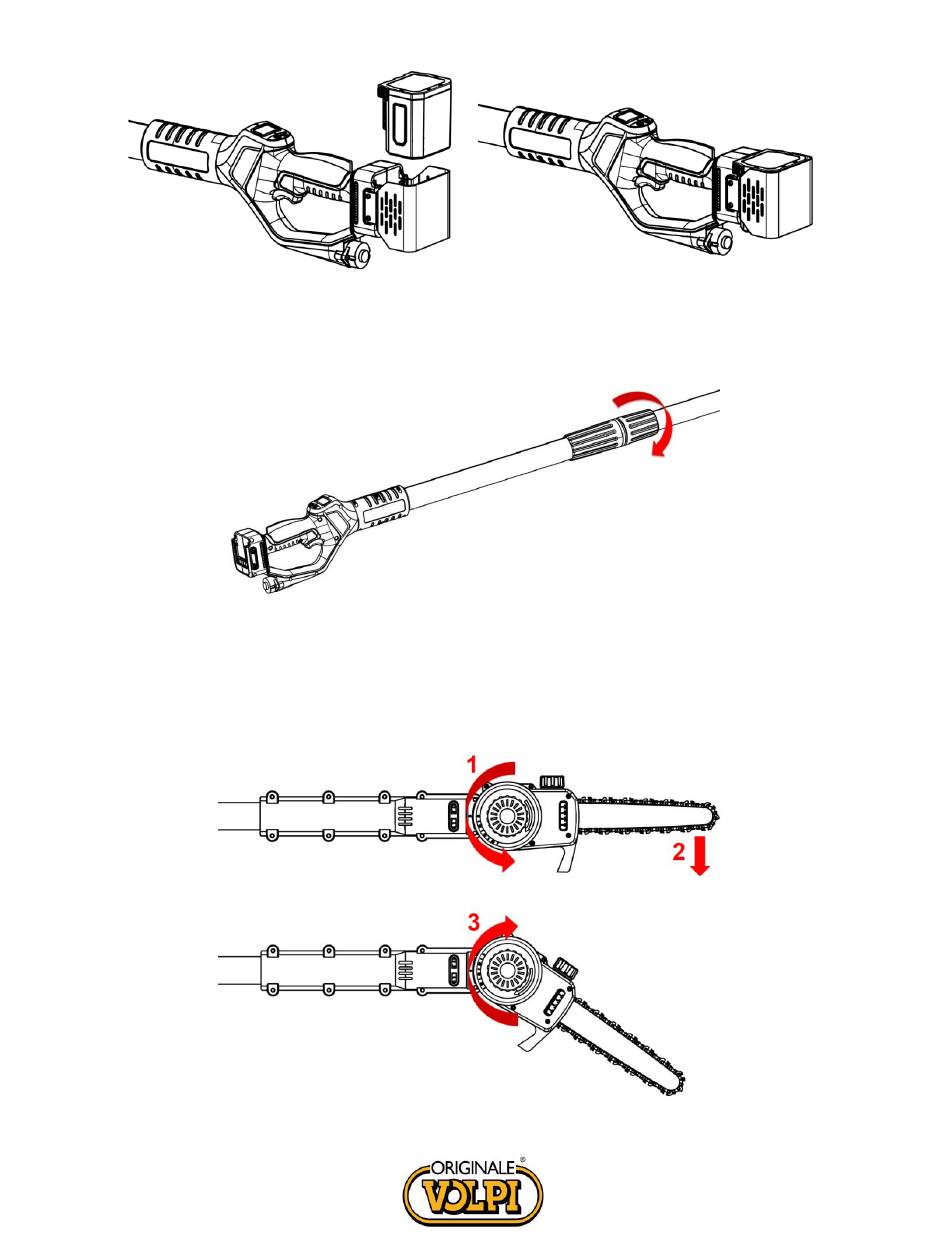 1

2

3

ORIGINALE®
VOLPI