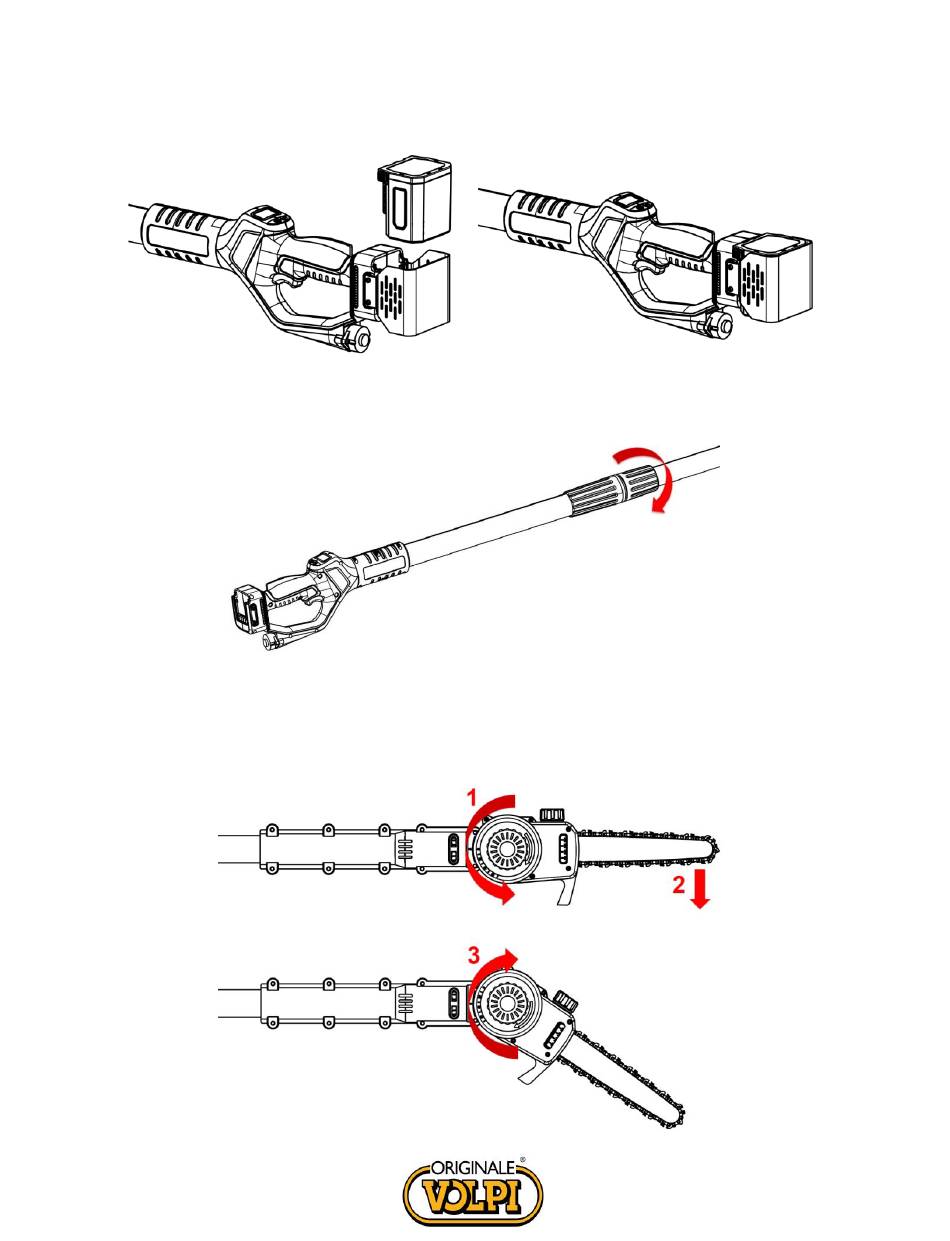 1

2

3

ORIGINALE®
VOLPI