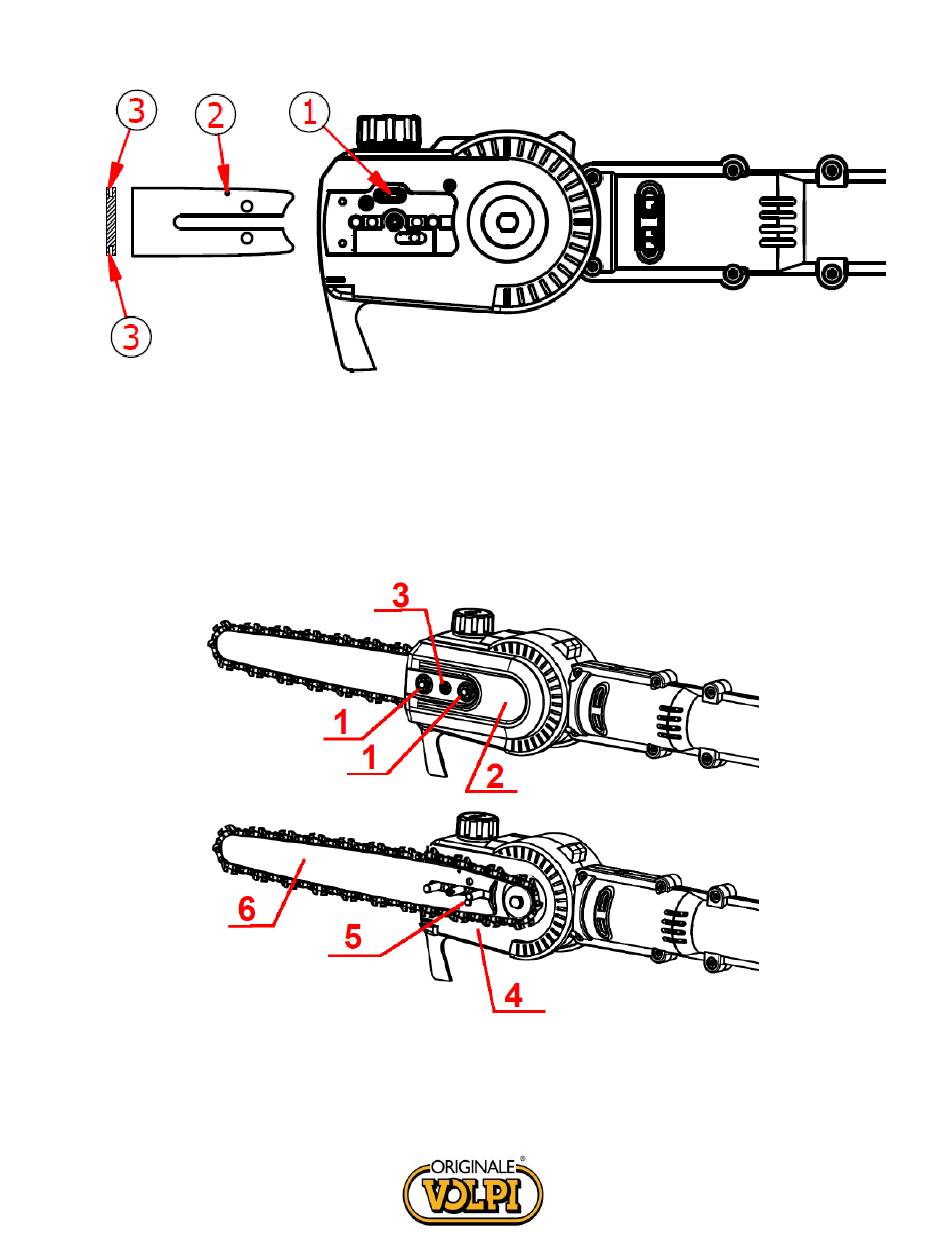 3
2
1
3

3
1
1
2

6
5
4

ORIGINALE®
VOLPI