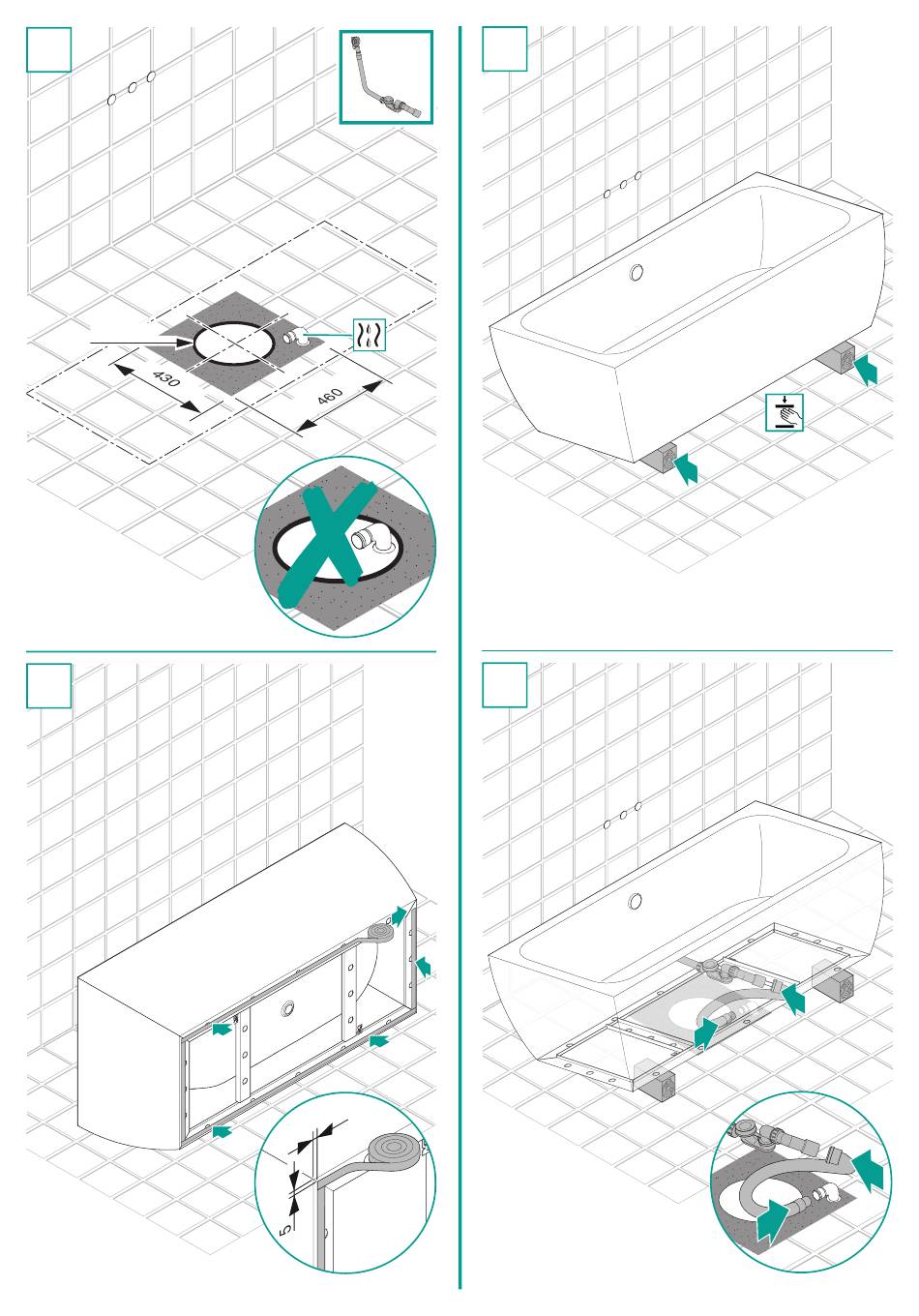 430

460

5