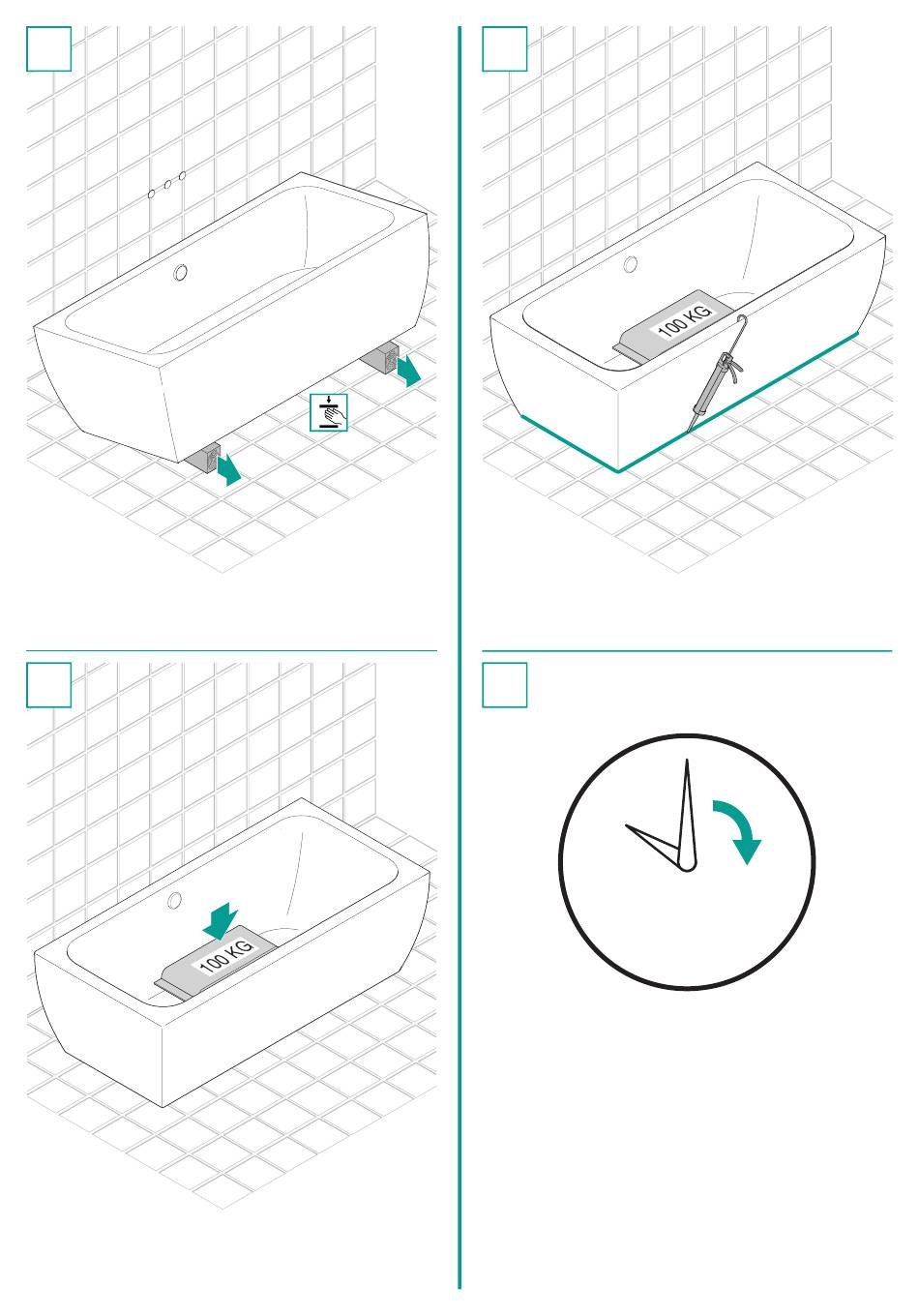 100 KG

100 KG