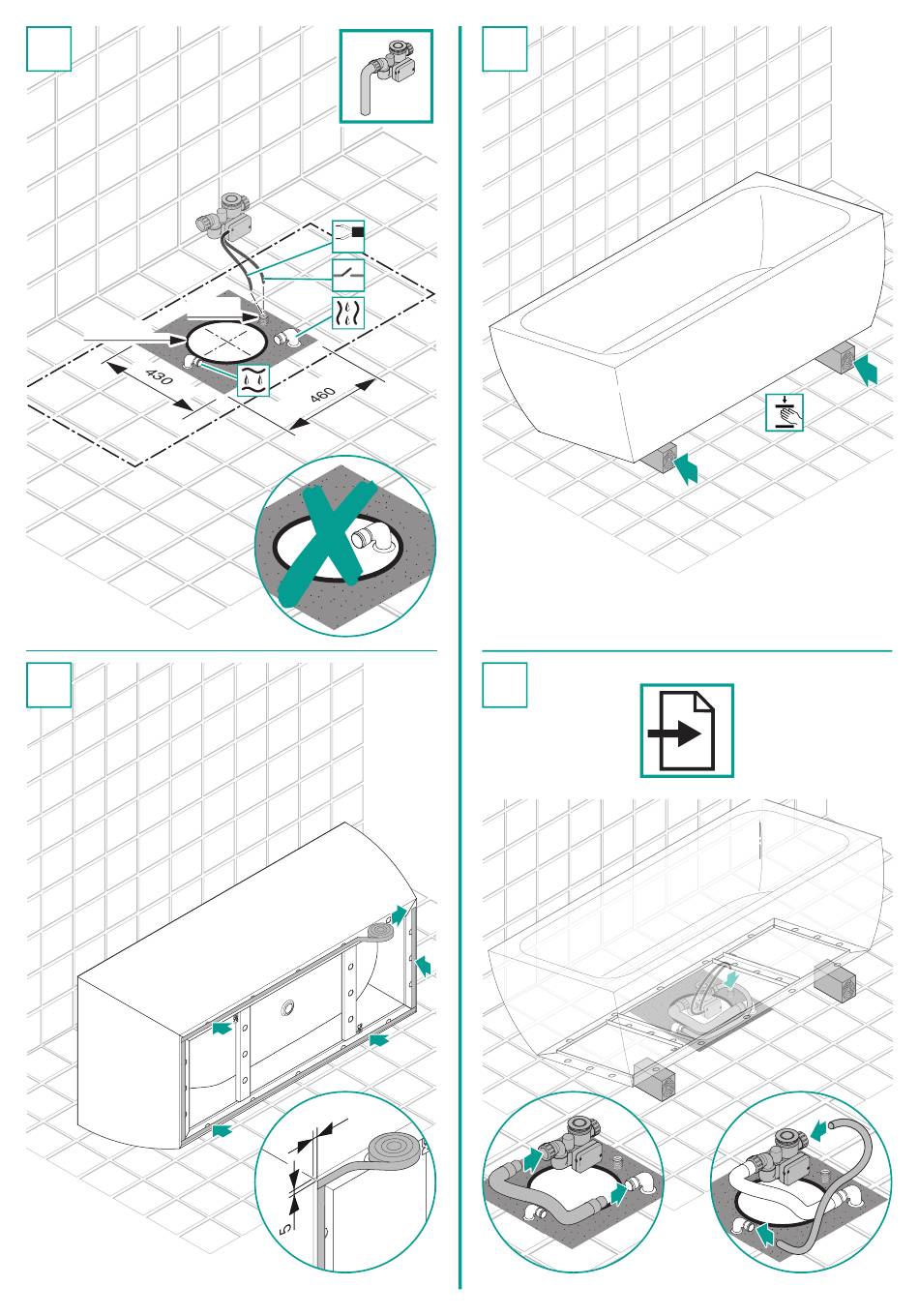 430

460

5