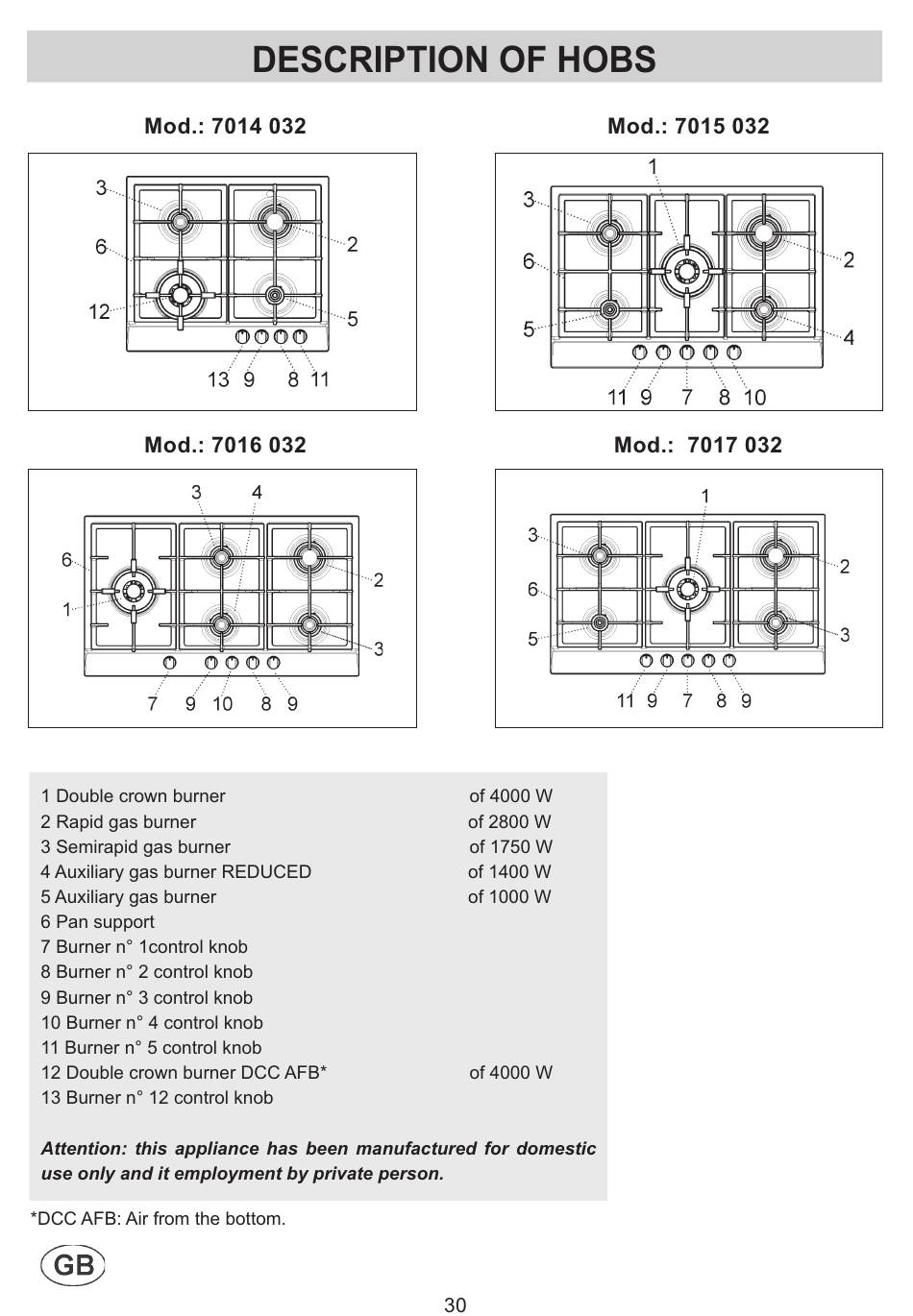 DESCRIPTION OF HOBS

Mod.: 7014 032

3
6
12
2
5
13 9 8 11

Mod.: 7015 032

1
3
6
5
2
4
11 9 7 8 10

Mod.: 7016 032

3 4
6
1
2
3
7 9 10 8 9

Mod.: 7017 032

1
3
6
5
2
3
11 9 7 8 9

1 Double crown burner of 4000 W
2 Rapid gas burner of 2800 W
3 Semirapid gas burner of 1750 W
4 Auxiliary gas burner REDUCED of 1400 W
5 Auxiliary gas burner of 1000 W
6 Pan support
7 Burner n° 1control knob
8 Burner n° 2 control knob
9 Burner n° 3 control knob
10 Burner n° 4 control knob
11 Burner n° 5 control knob
12 Double crown burner DCC AFB* of 4000 W
13 Burner n° 12 control knob

Attention: this appliance has been manufactured for domestic use only and it employment by private person.

*DCC AFB: Air from the bottom.

GB

30