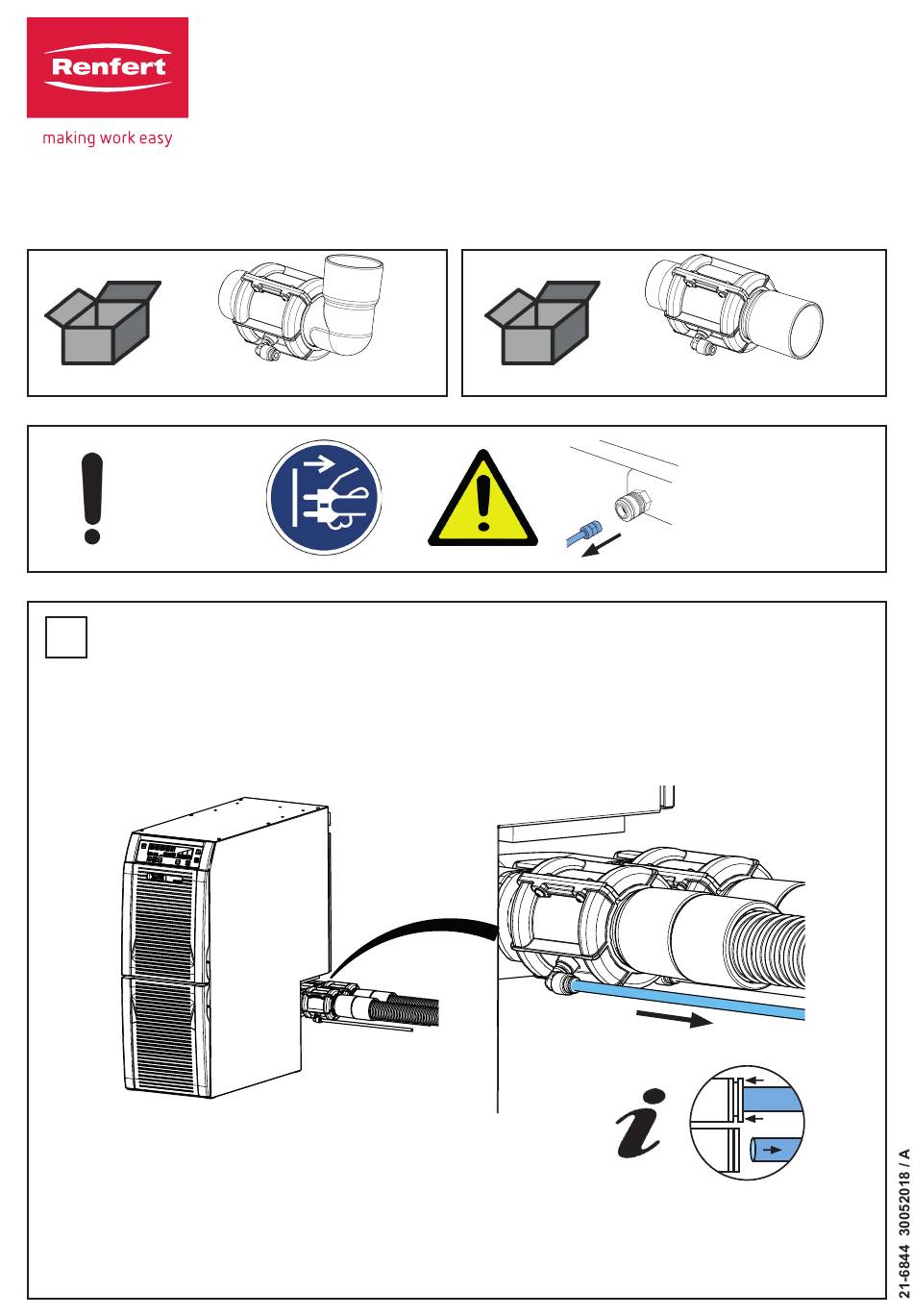 Renfert
making work easy

21-6844 30052018 / A