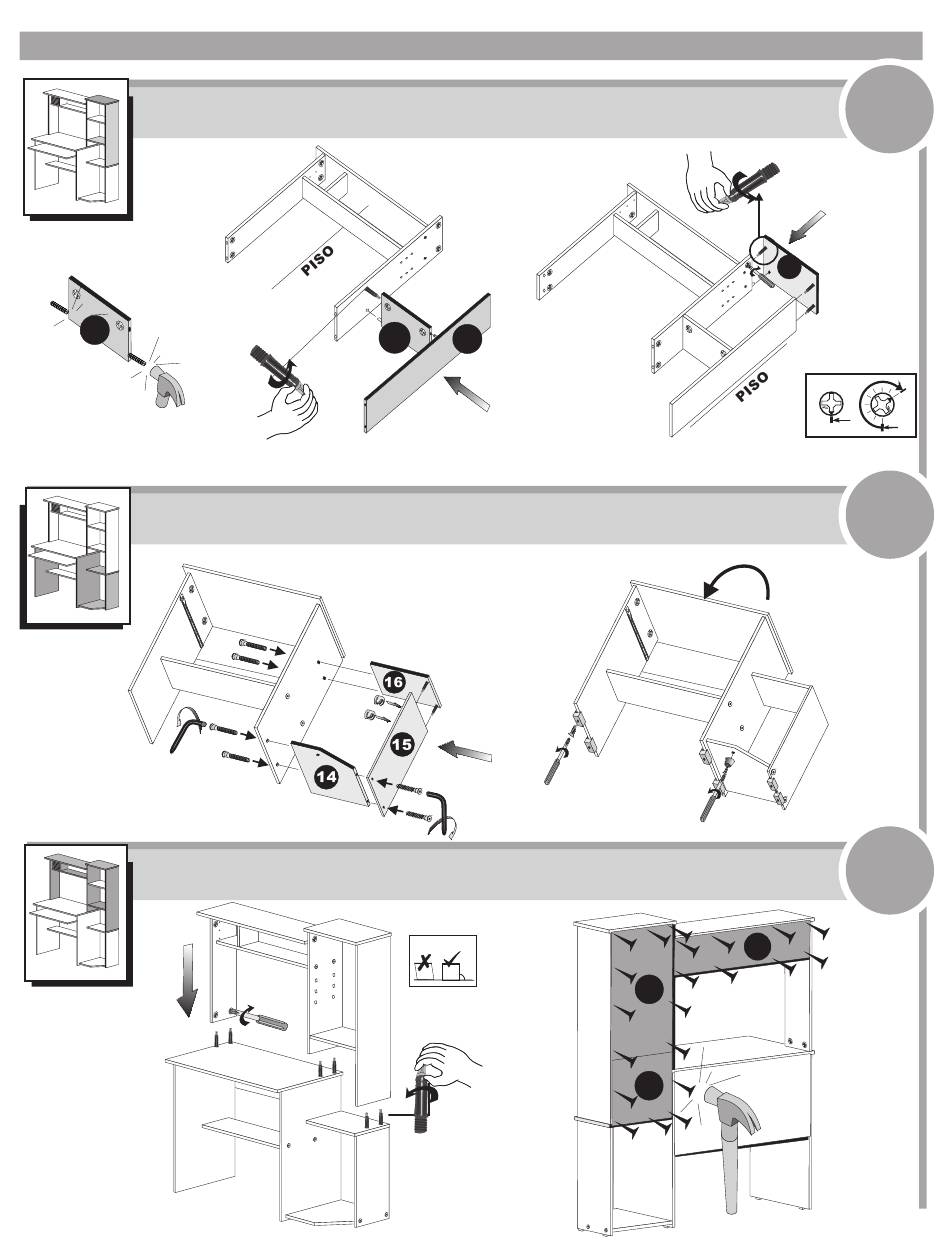 PISO

PISO

16

15

14