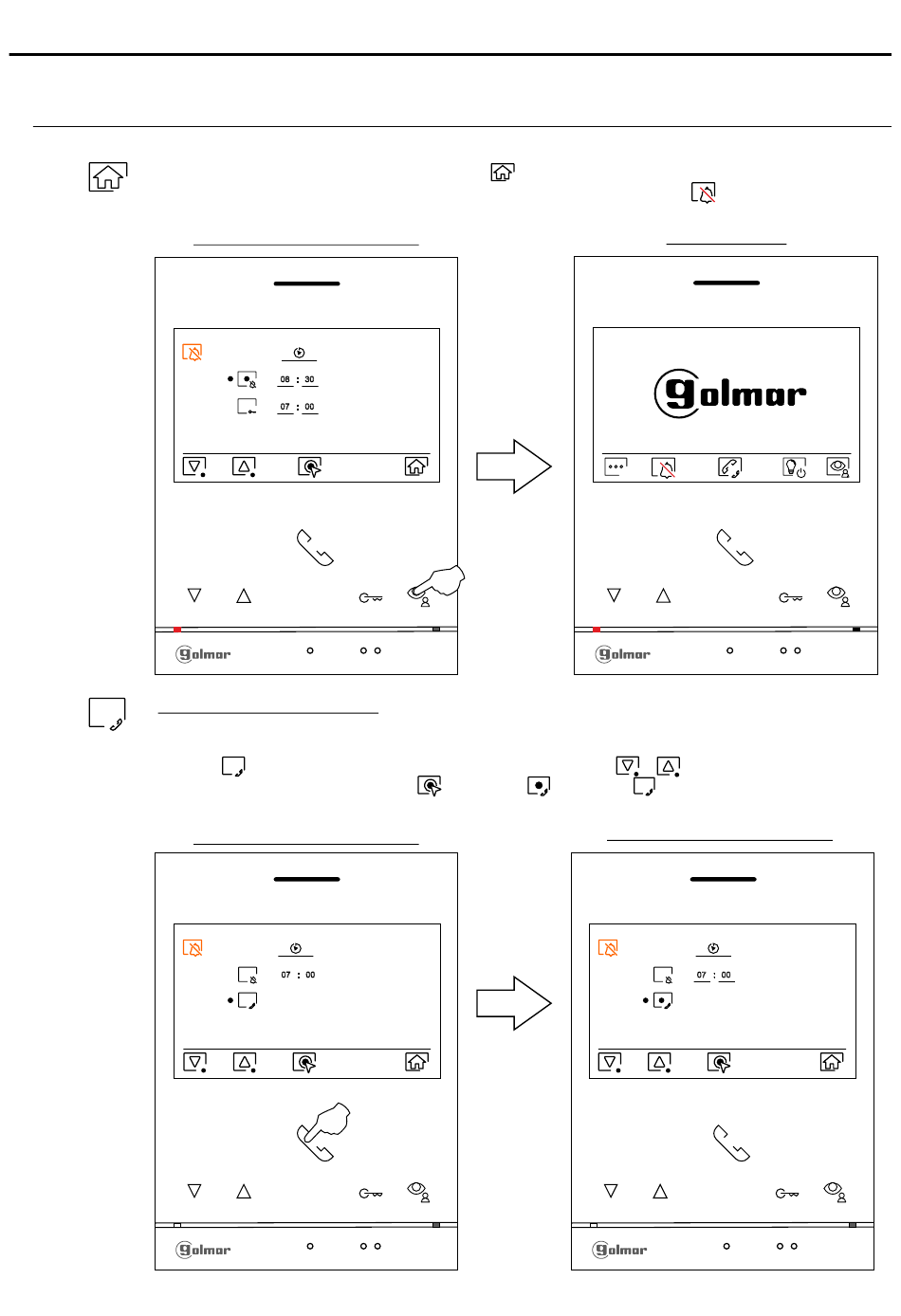 08 : 30

07 : 00

golmar

golmar

golmar

07 : 00

07 : 00

golmar

golmar