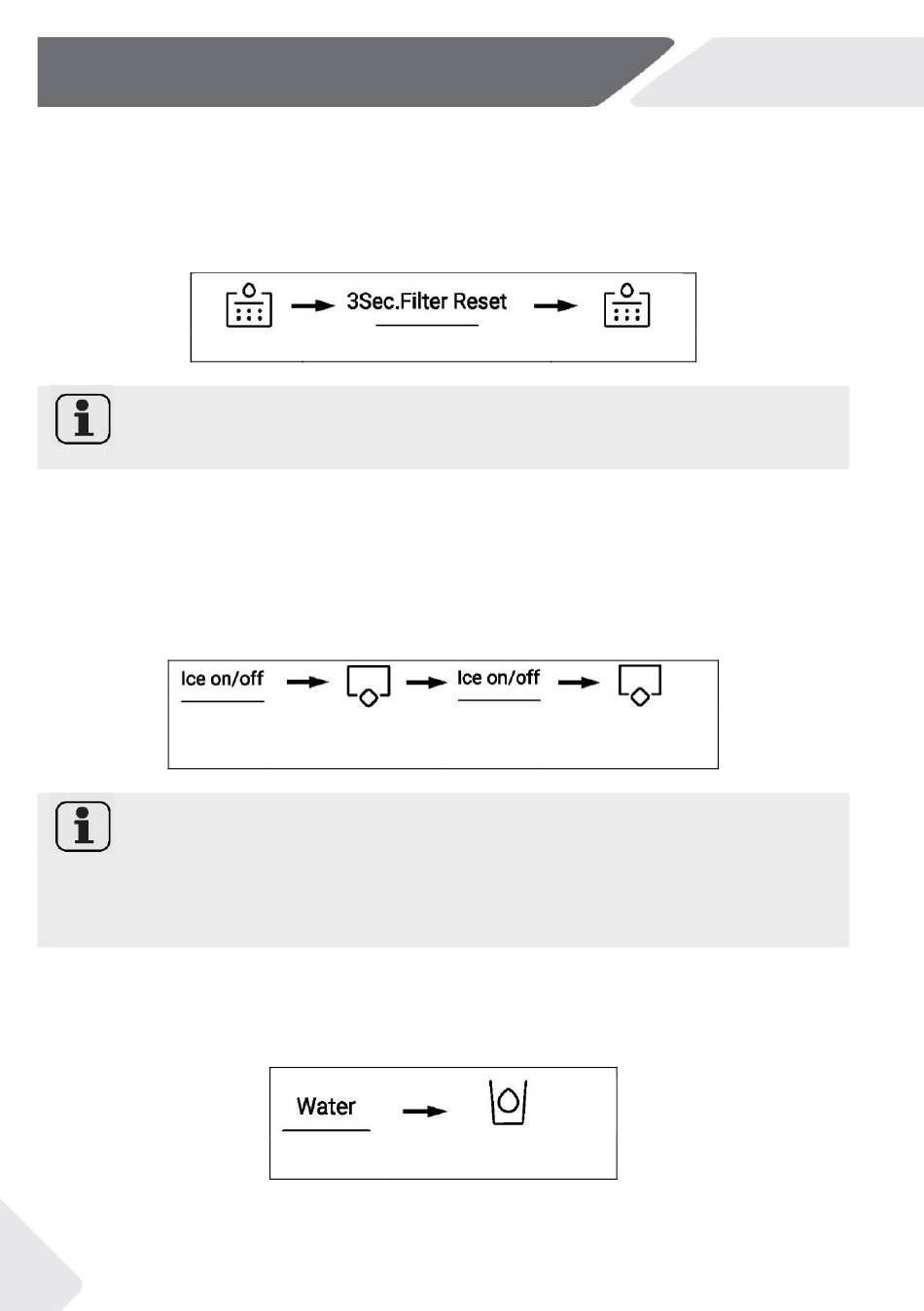 3Sec.Filter Reset

Ice on/off

Ice on/off

Water