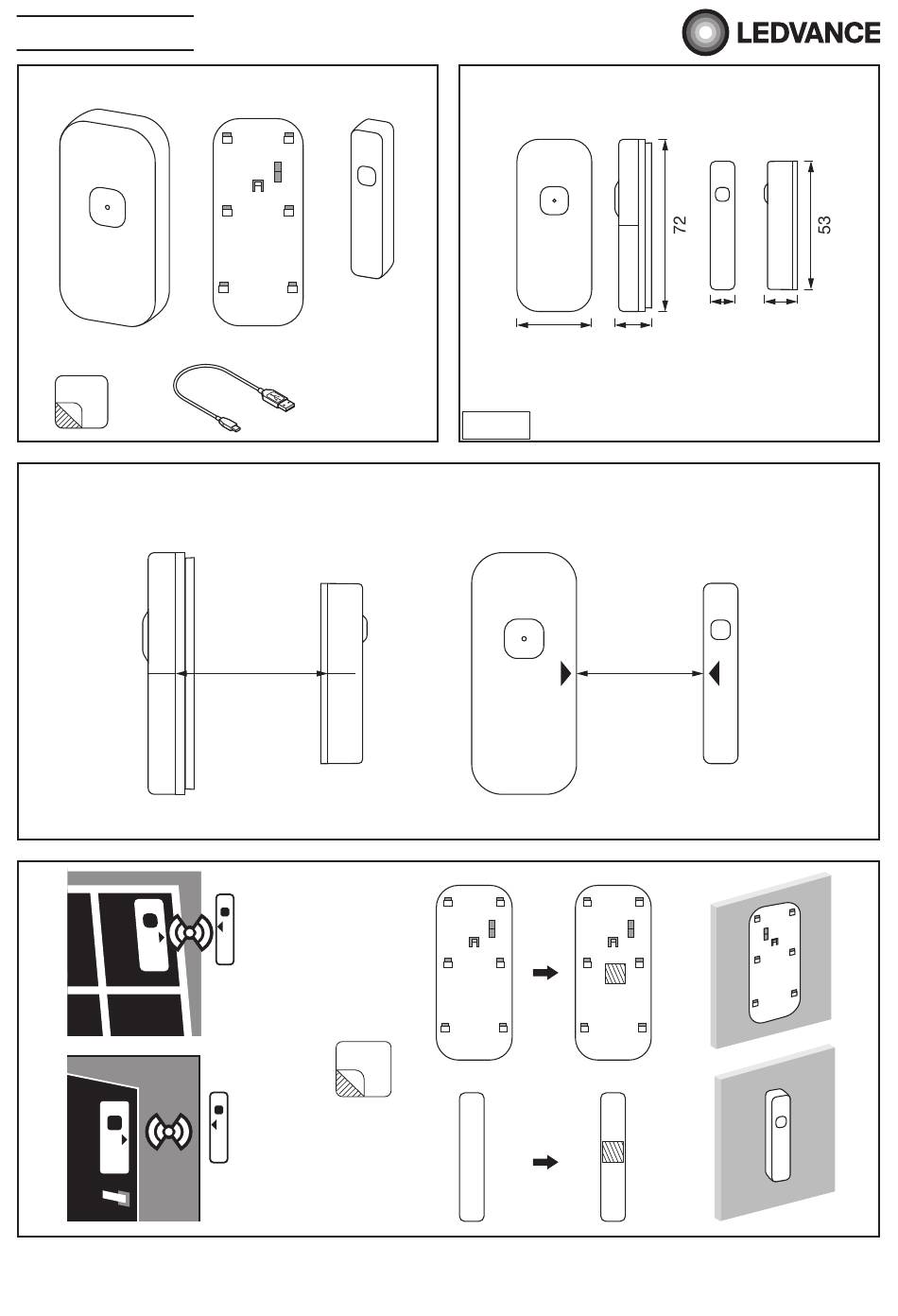 LEDVANCE

72

53