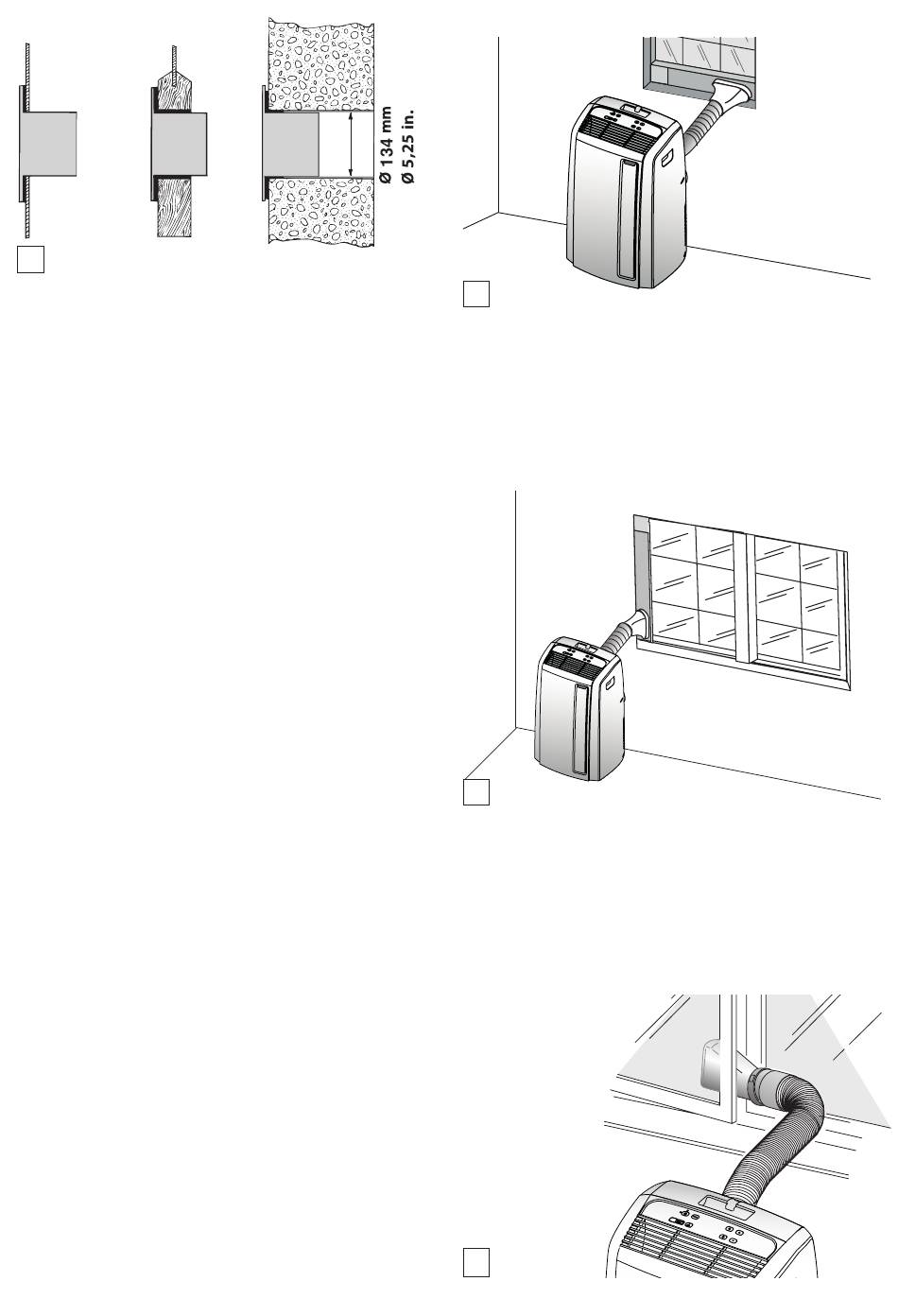 Ø 134 mm
Ø 5,25 in.