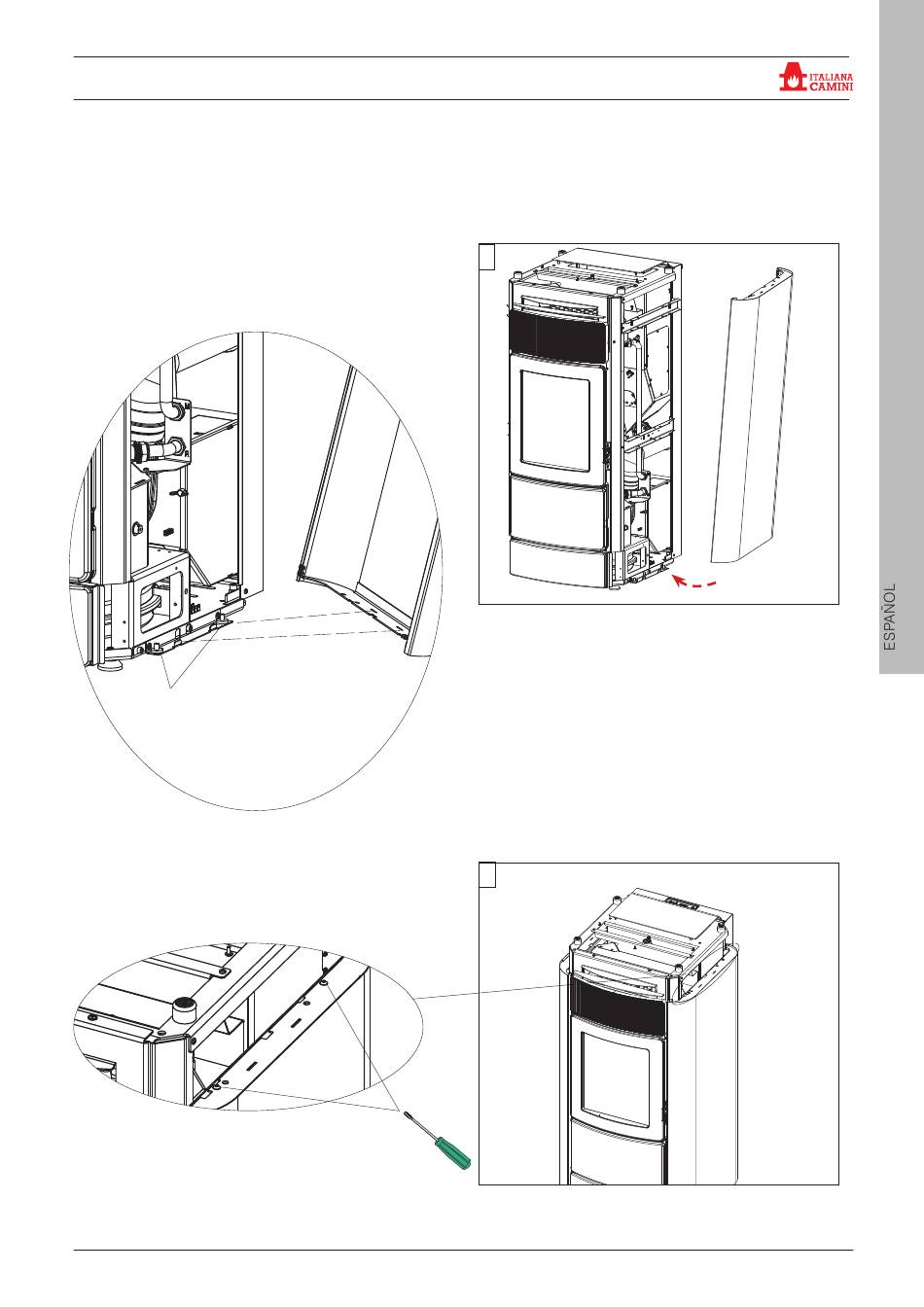 ITALIANA CAMINI

ESPAÑOL