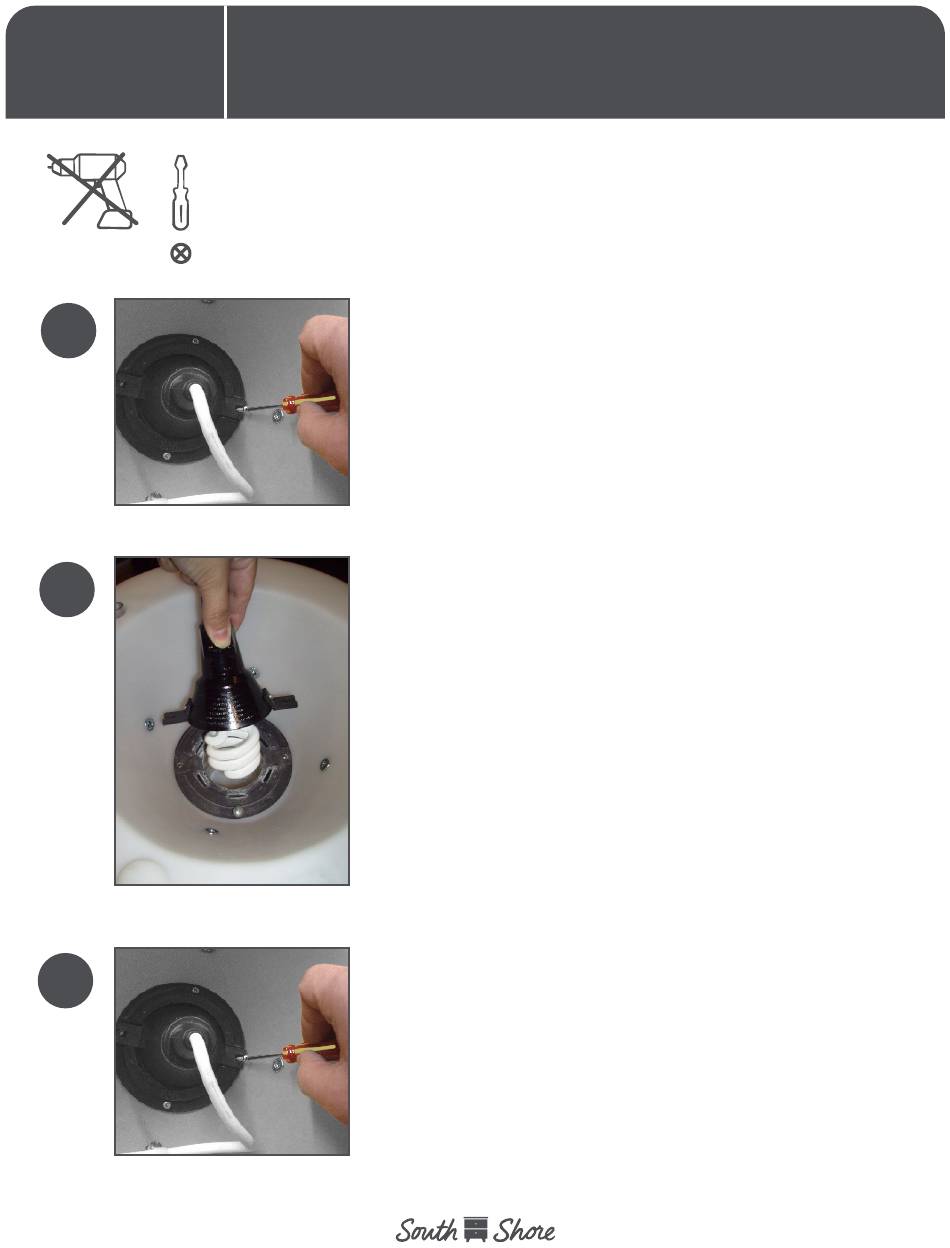 South Shore