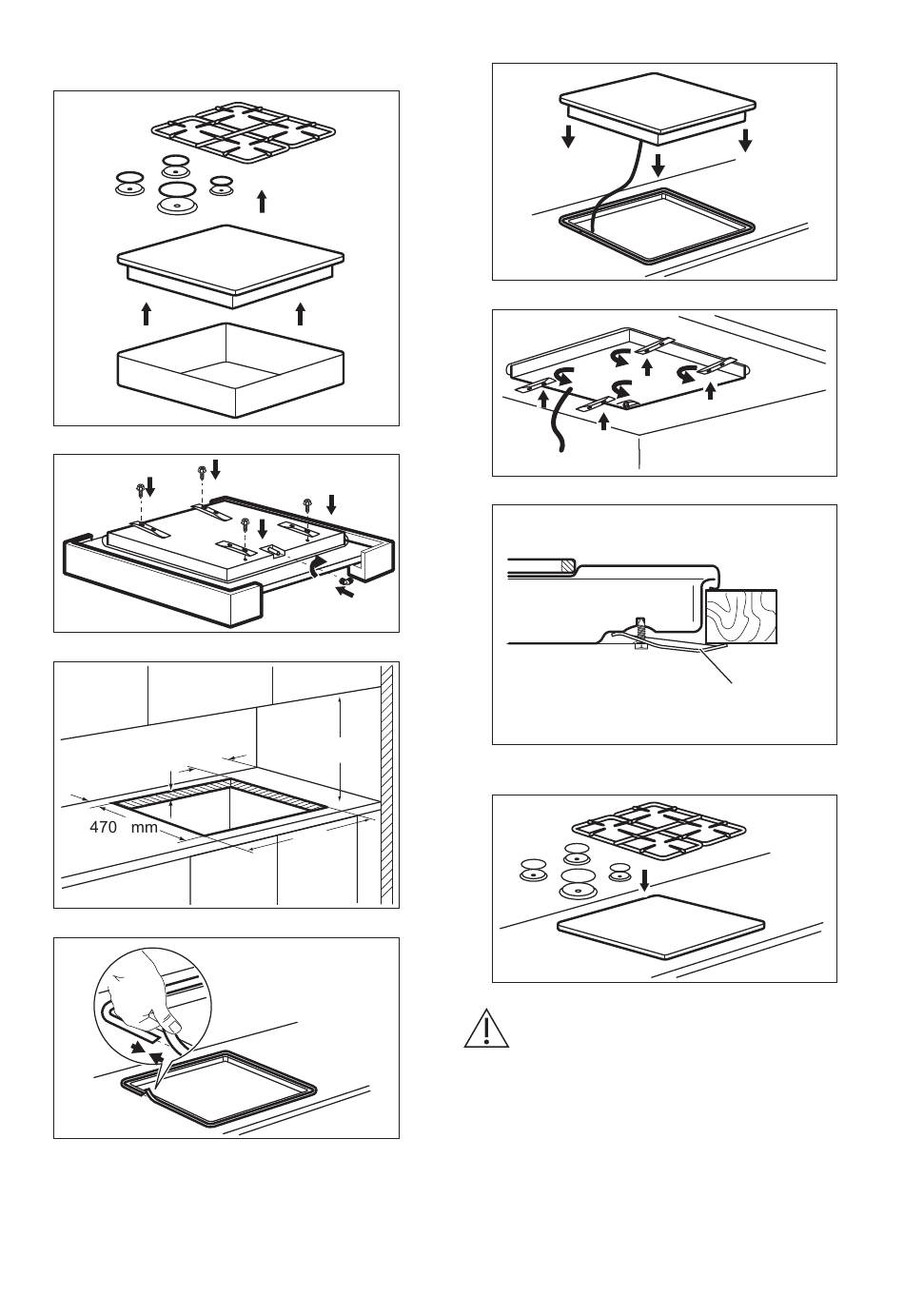 470 mm