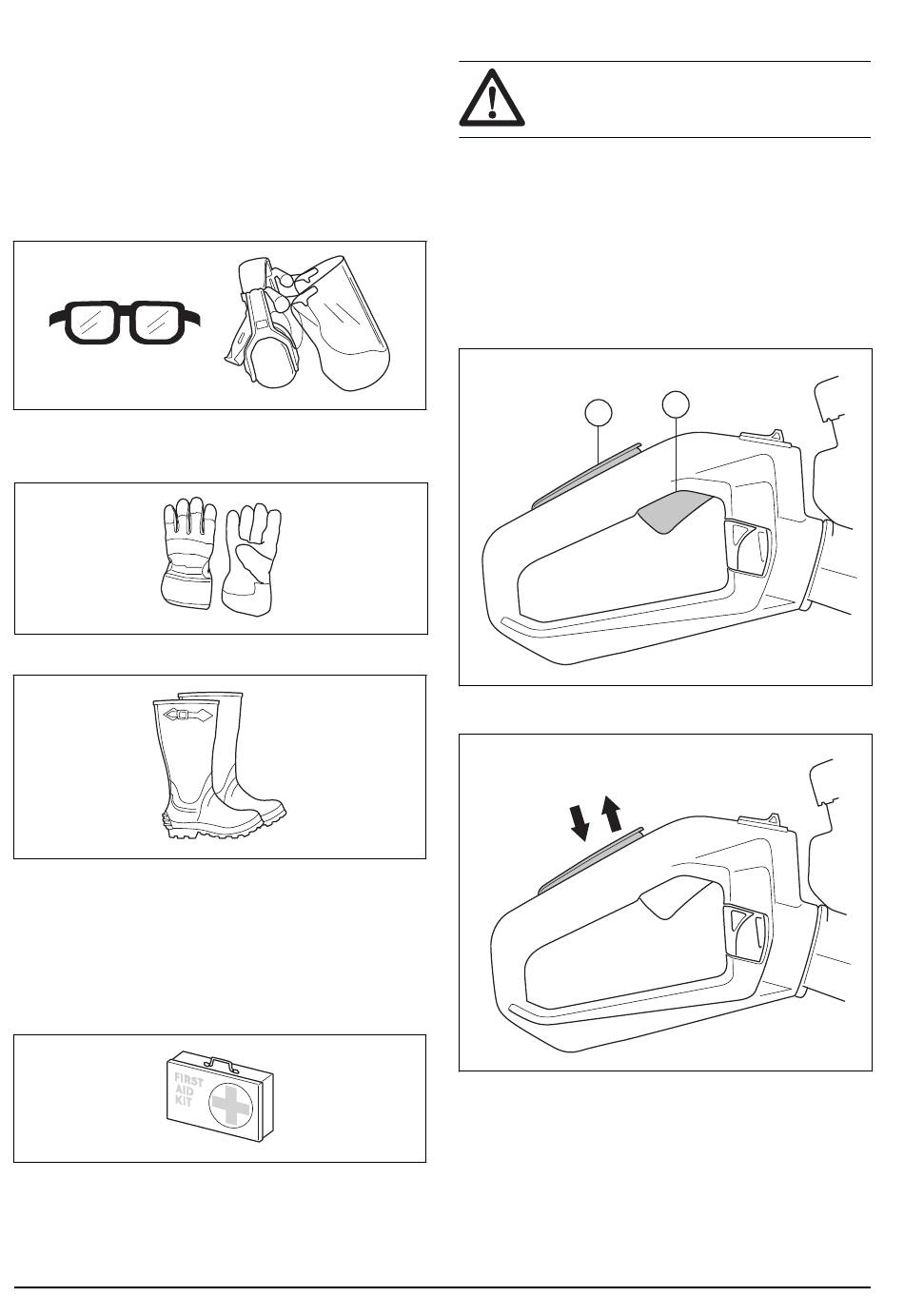 FIRST
AID
KIT