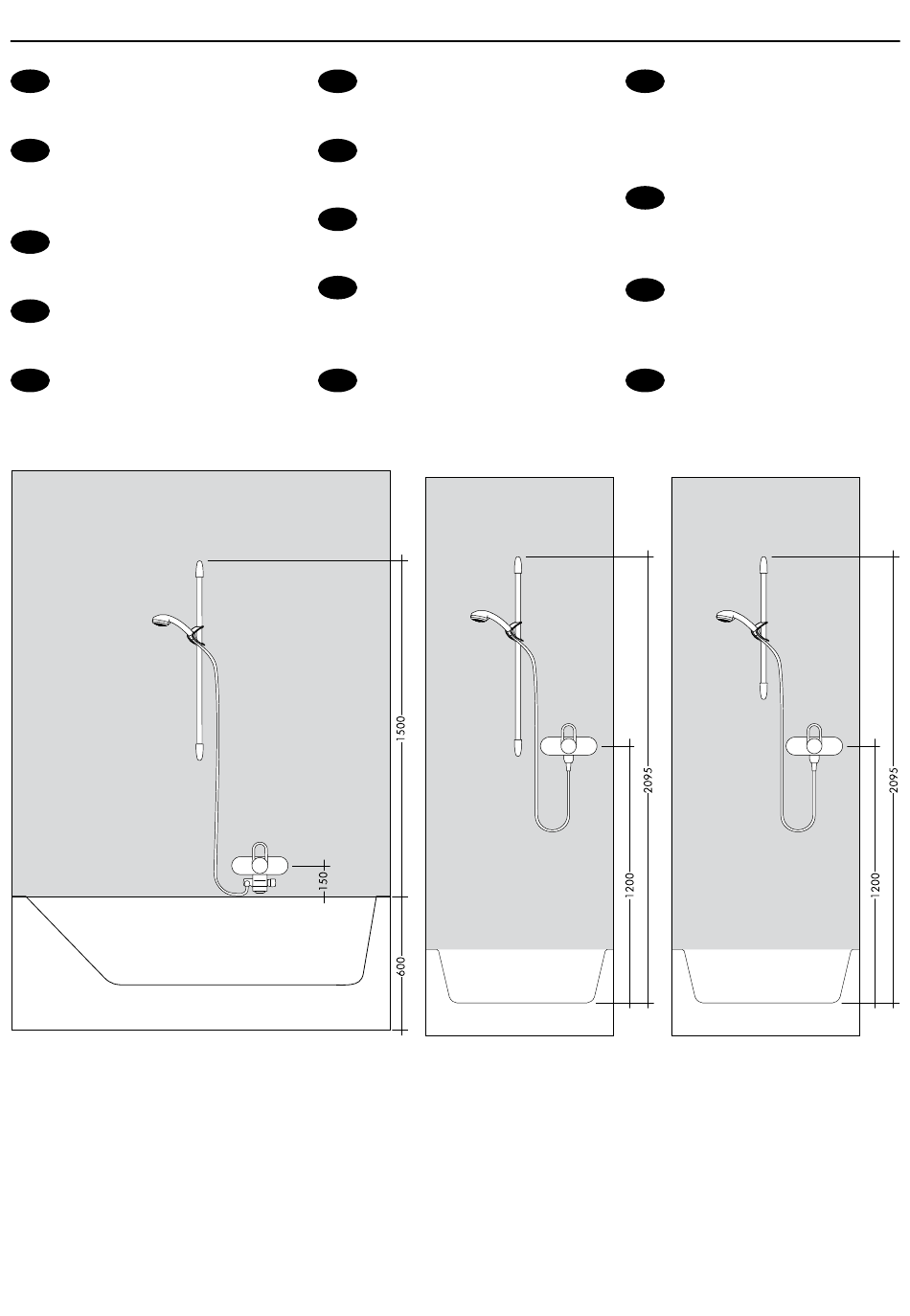 1500

150

600

2095

1200

2095

1200