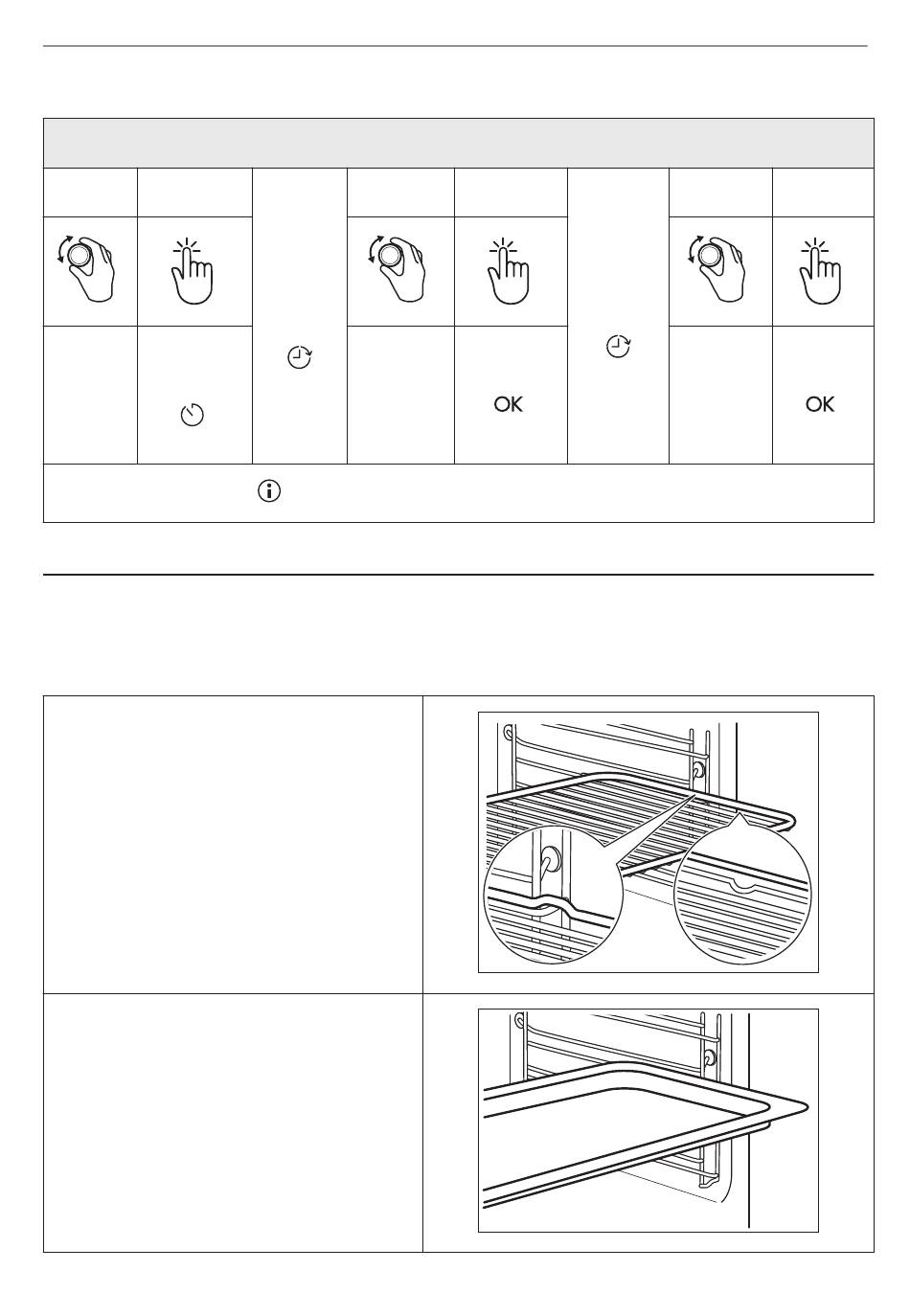 OK

OK