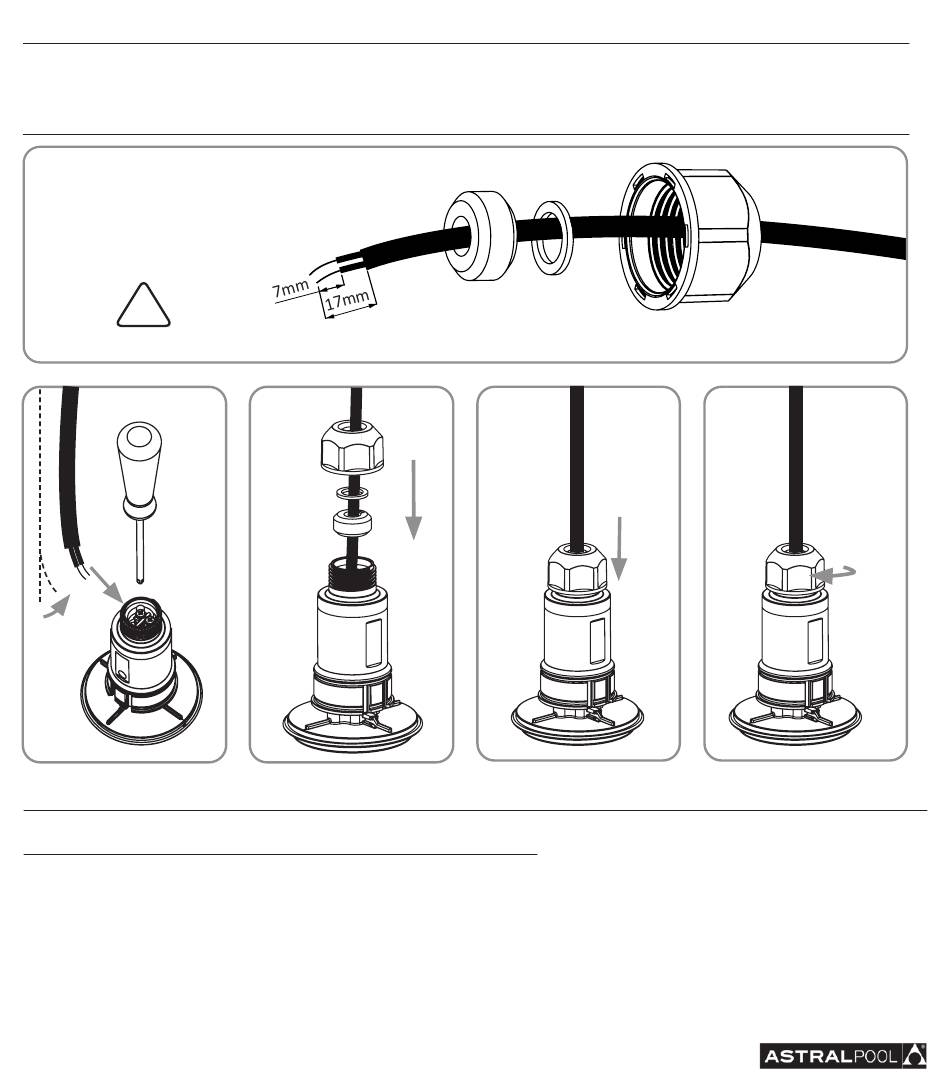 7mm
17mm

ASTRALPOOL