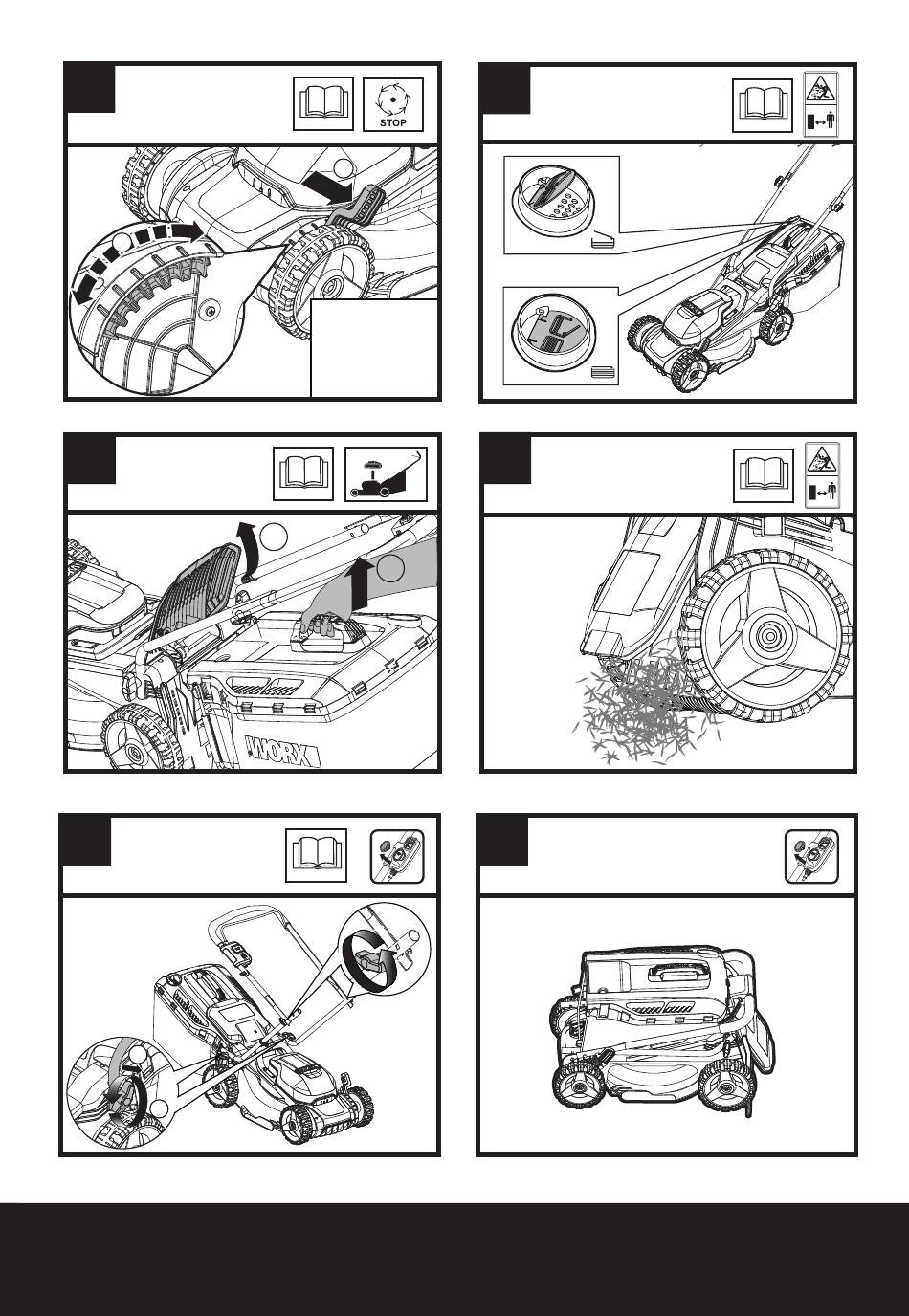 STOP

WORX