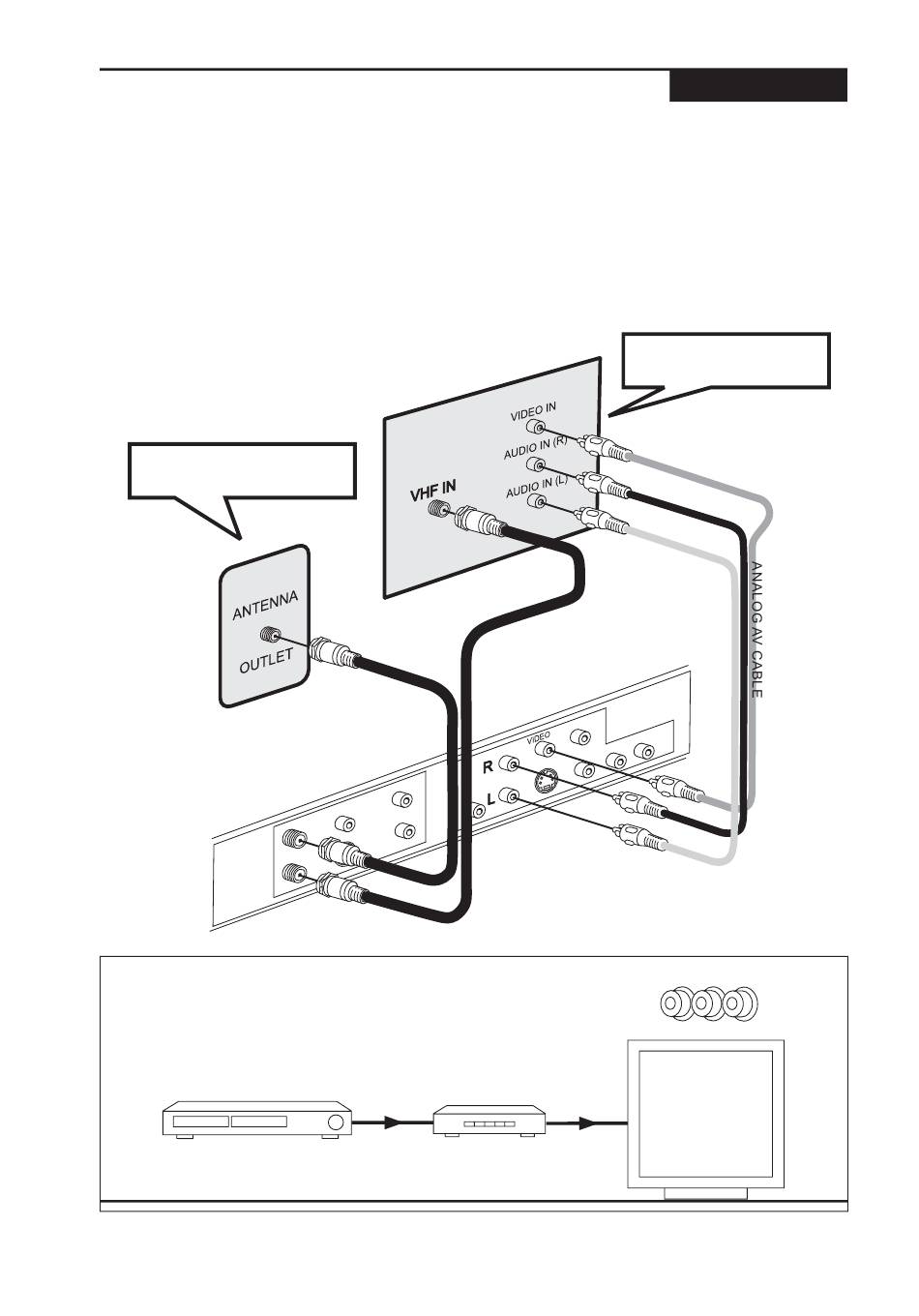 VIDEO IN

AUDIO IN (R)

AUDIO IN (L)

VHF IN

ANTENNA

OUTLET

ANALOG AV CABLE

VIDEO

R

L