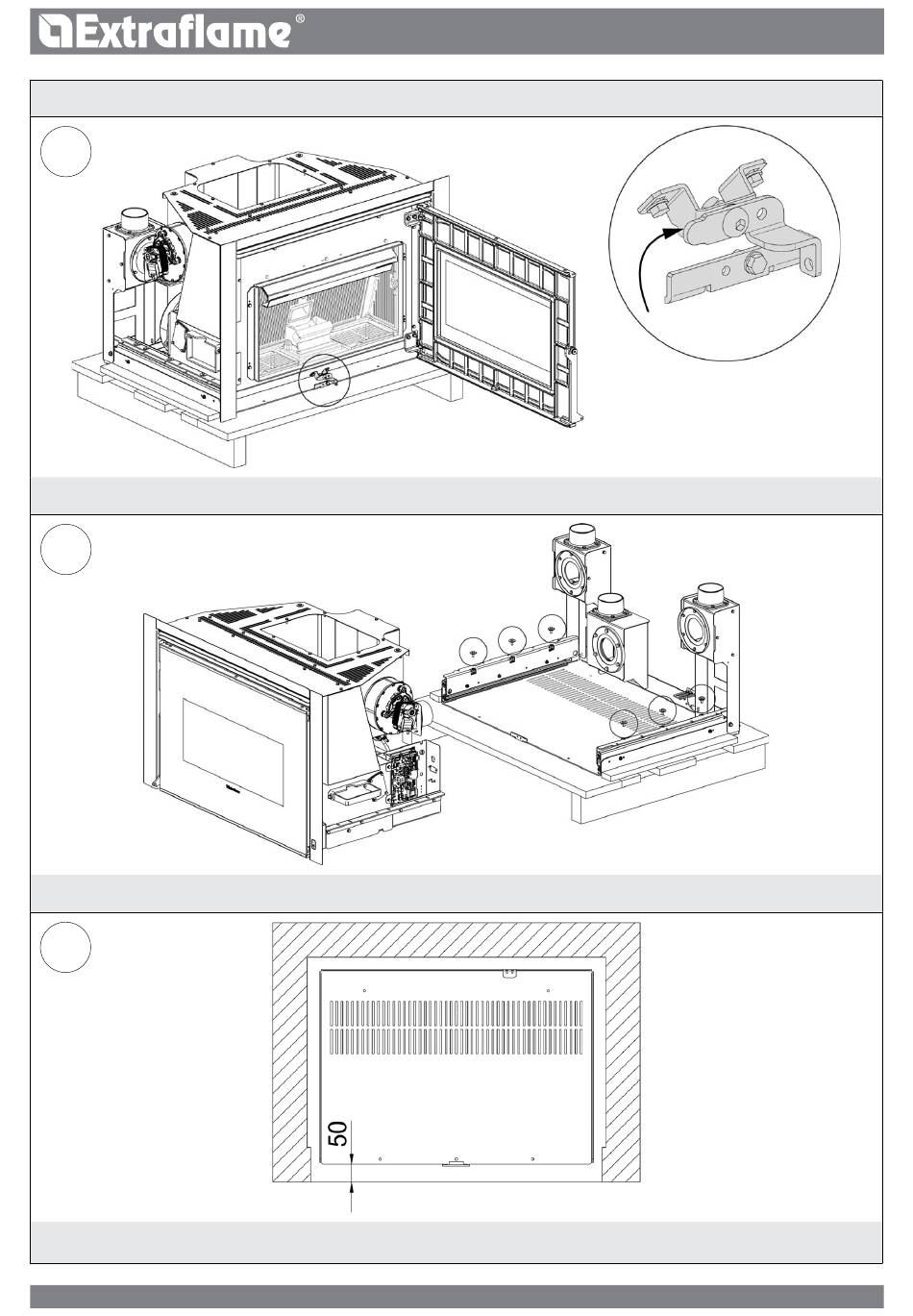 Extraflame®

50